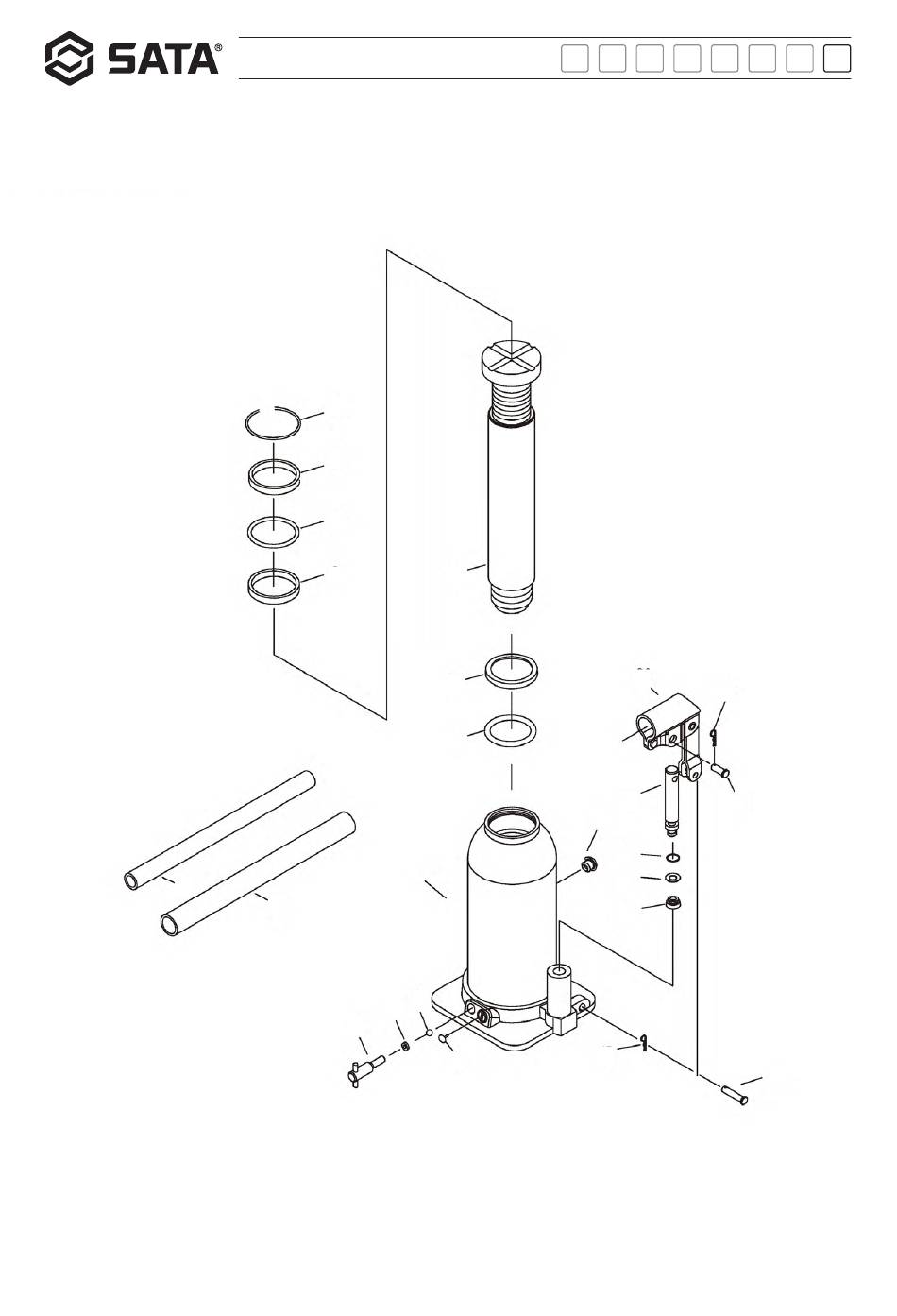 SATA®