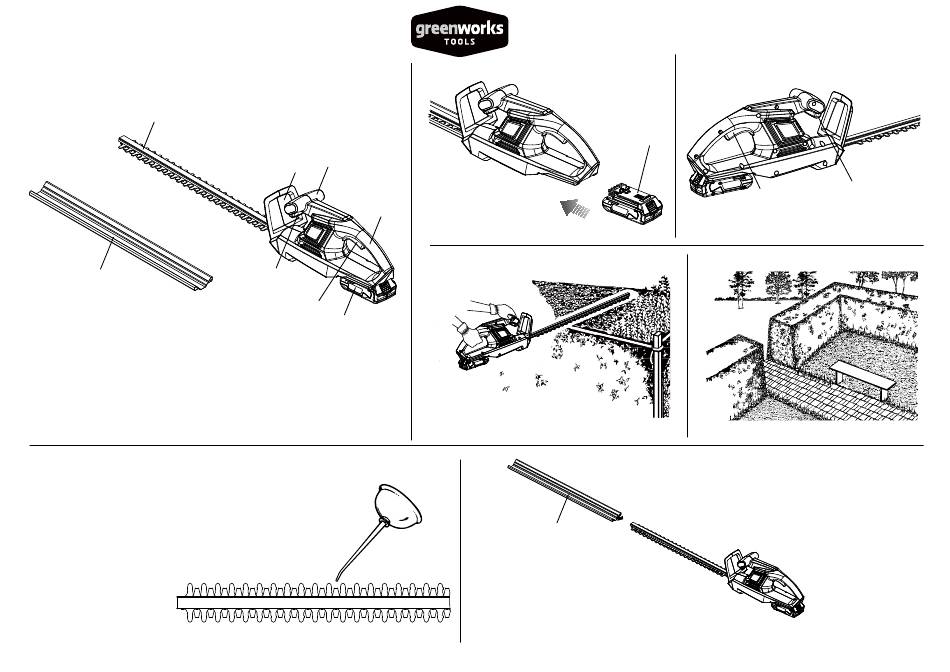 greenworks
TOOLS