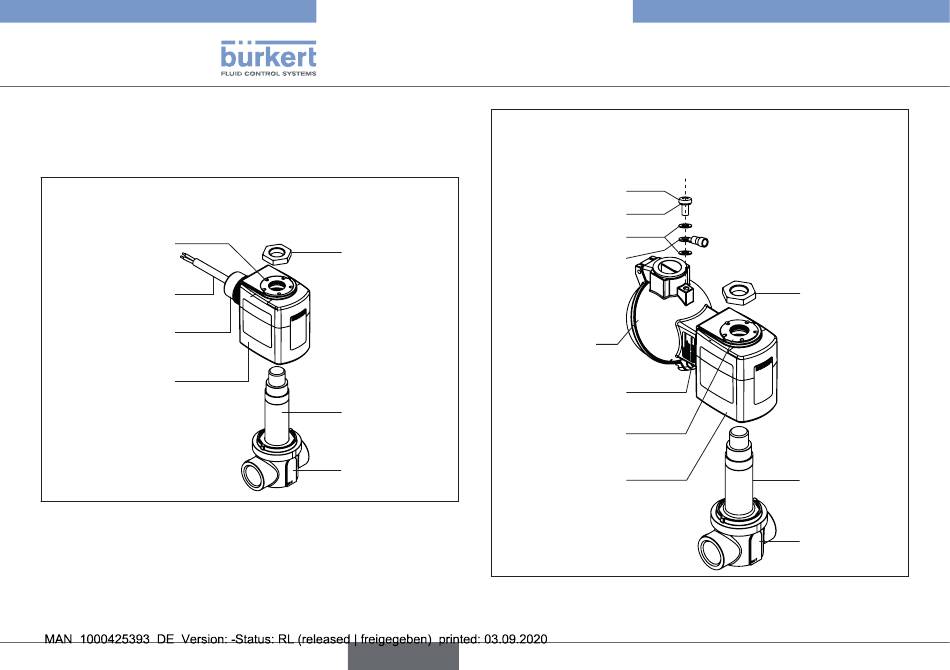 bürkert
FLUID CONTROL SYSTEMS

MAN 1000425393 DE Version: -Status: RL (released | freigegeben) printed: 03.09.2020