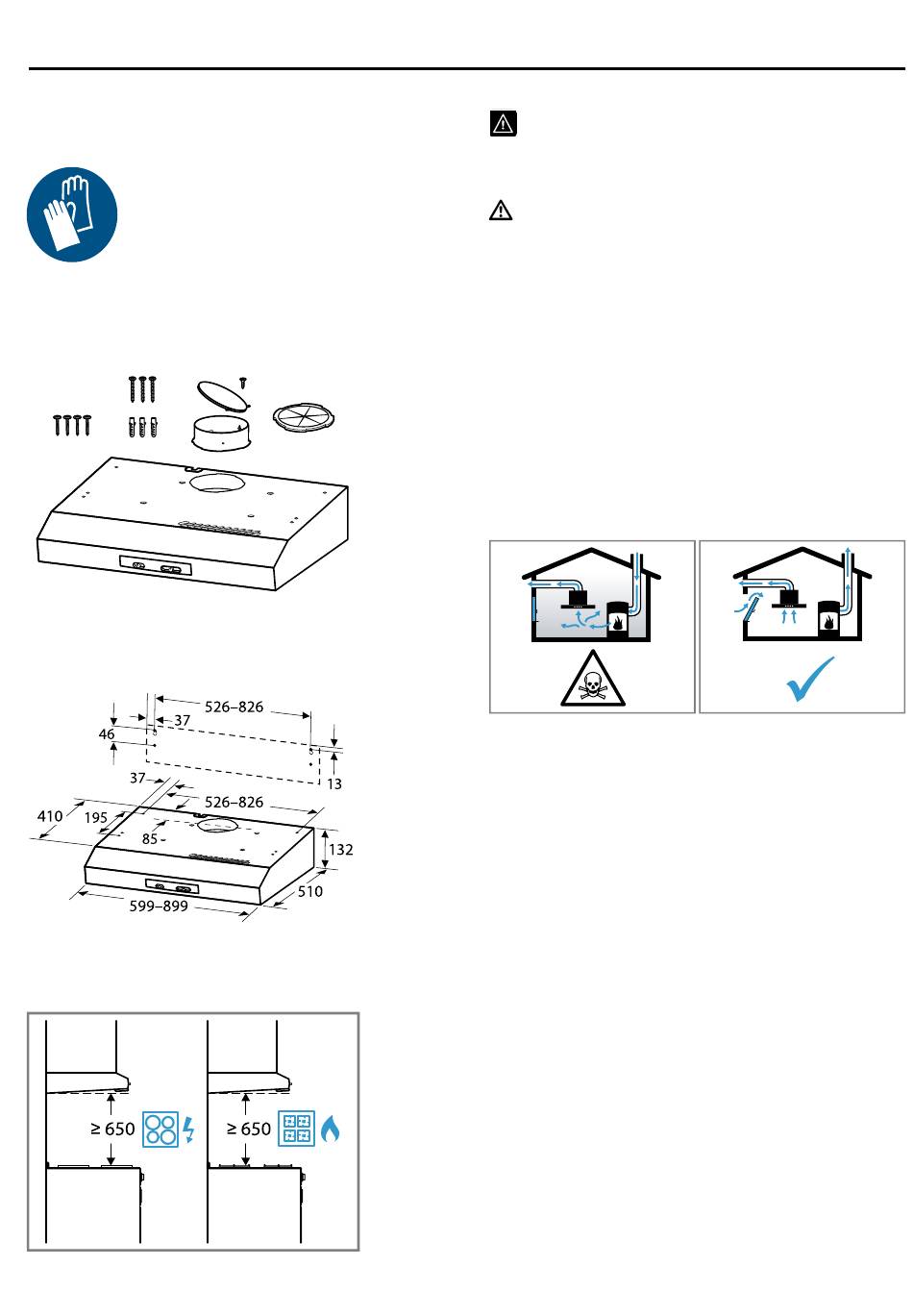 526–826

37

46

13

37

526–826

410

195

85

132

510

599–899

≥ 650

≥ 650