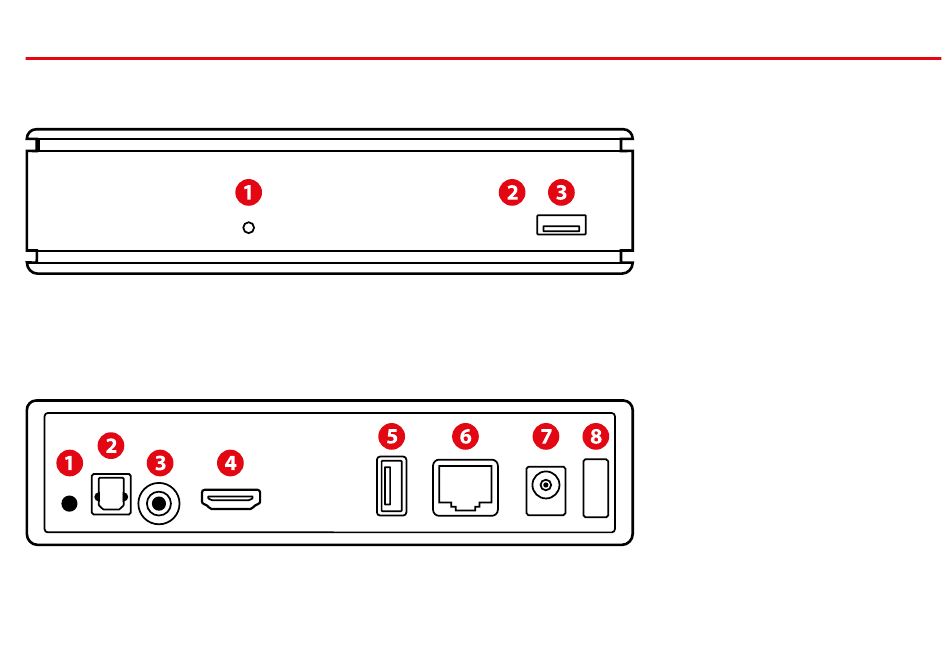 1
2
3

1
2
3
4
5
6
7
8