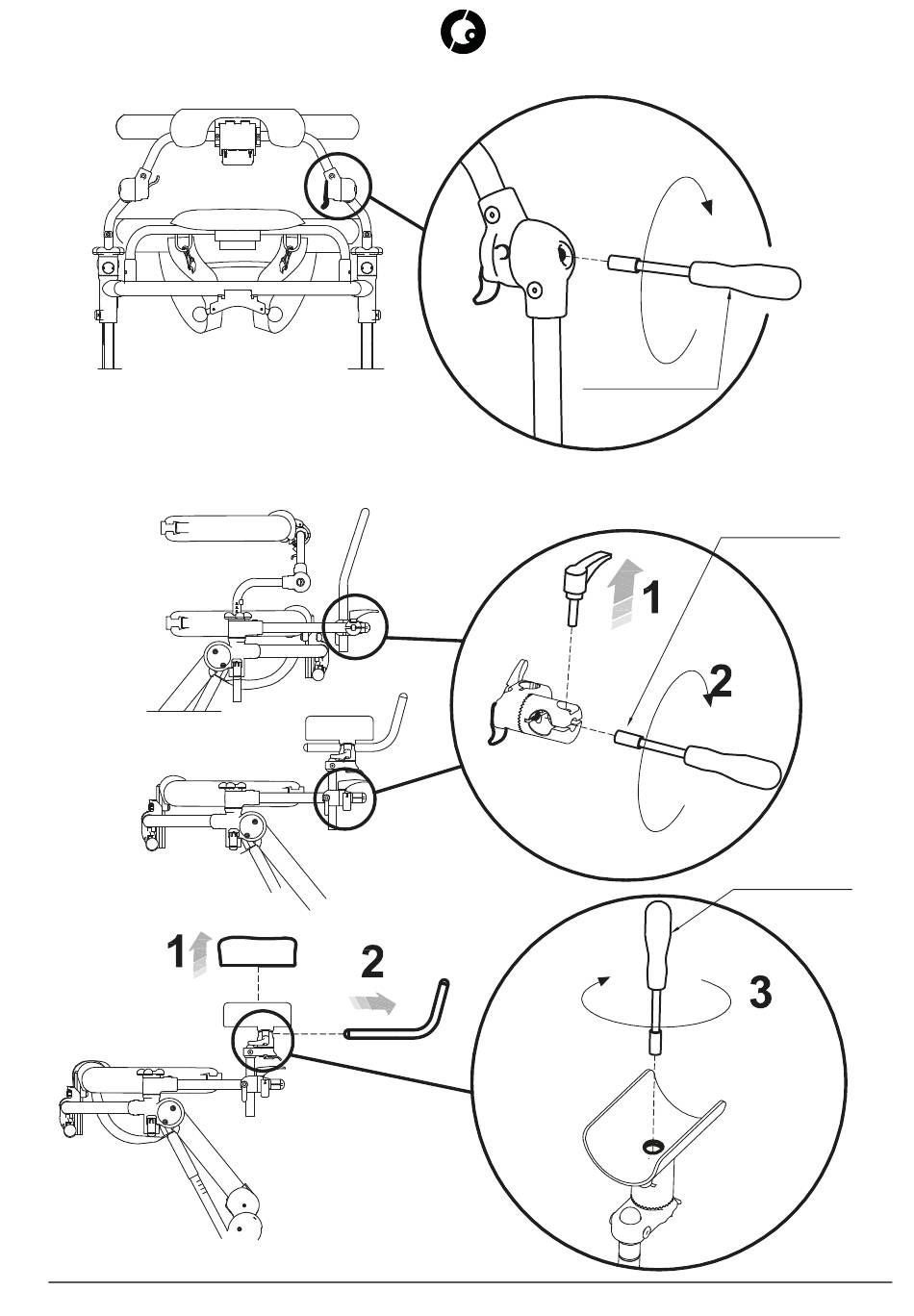 1

2

1

2

3