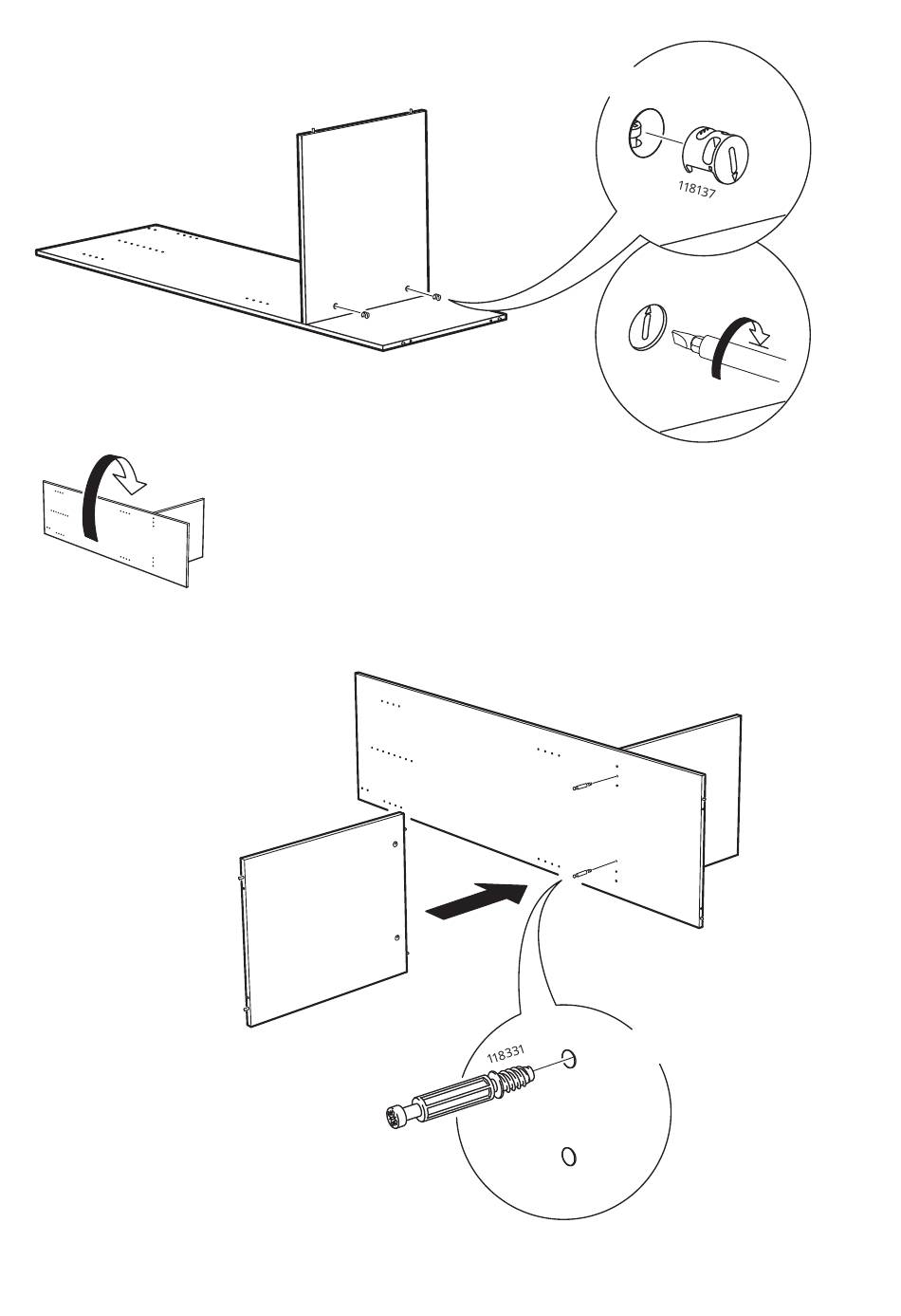 118137

118331