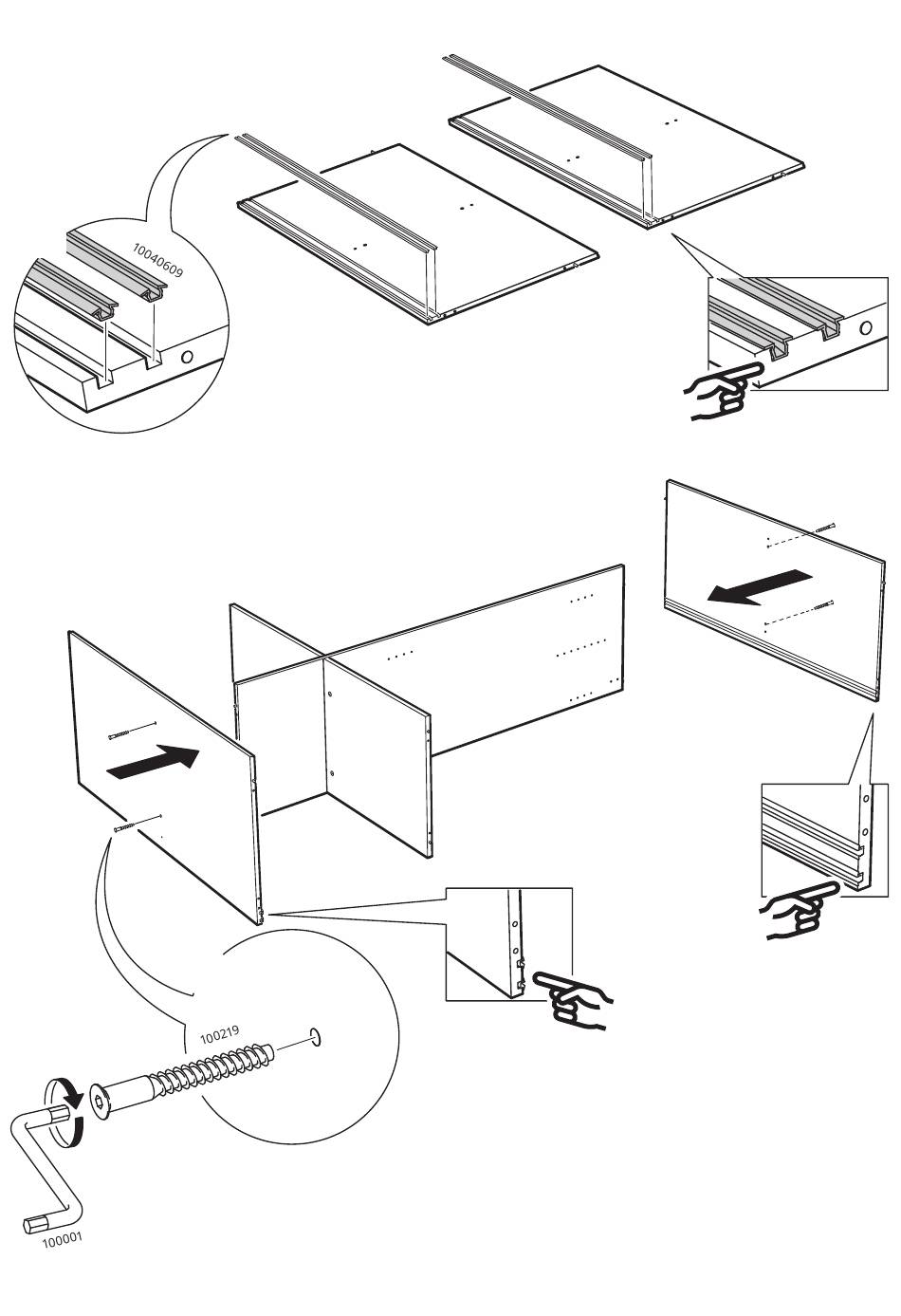 10040609

100219

100001