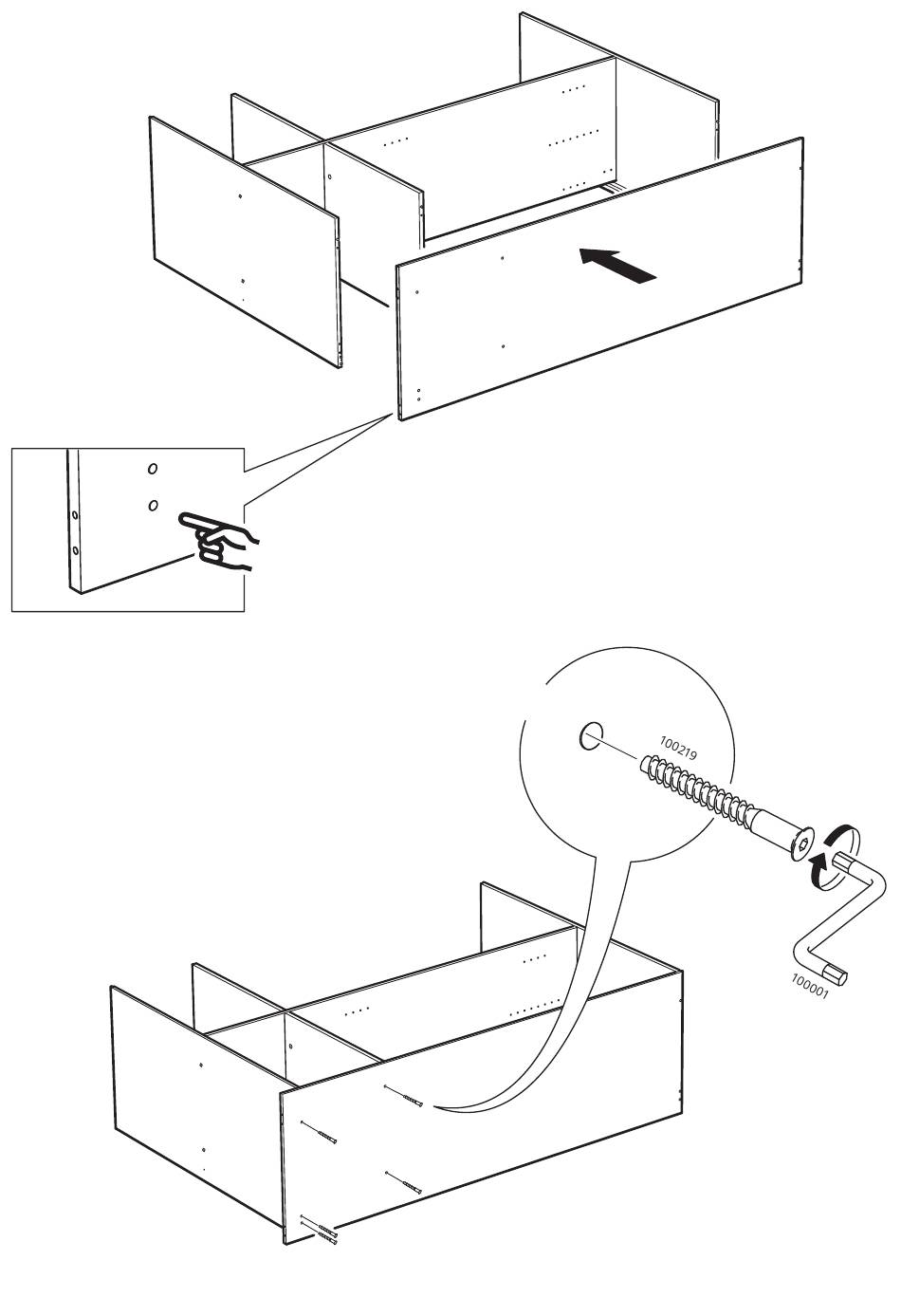 100219

100001