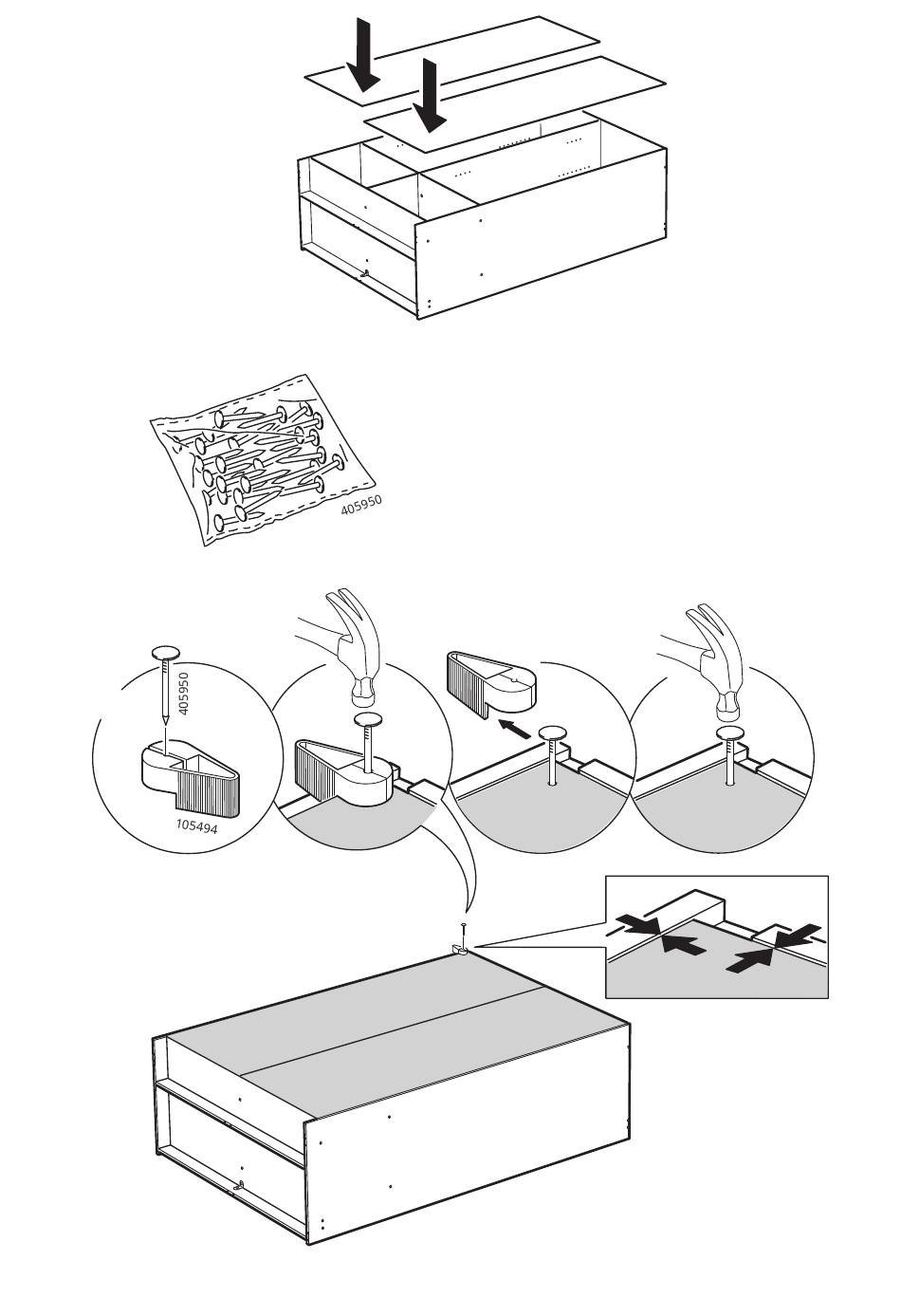 405950

405950

105494