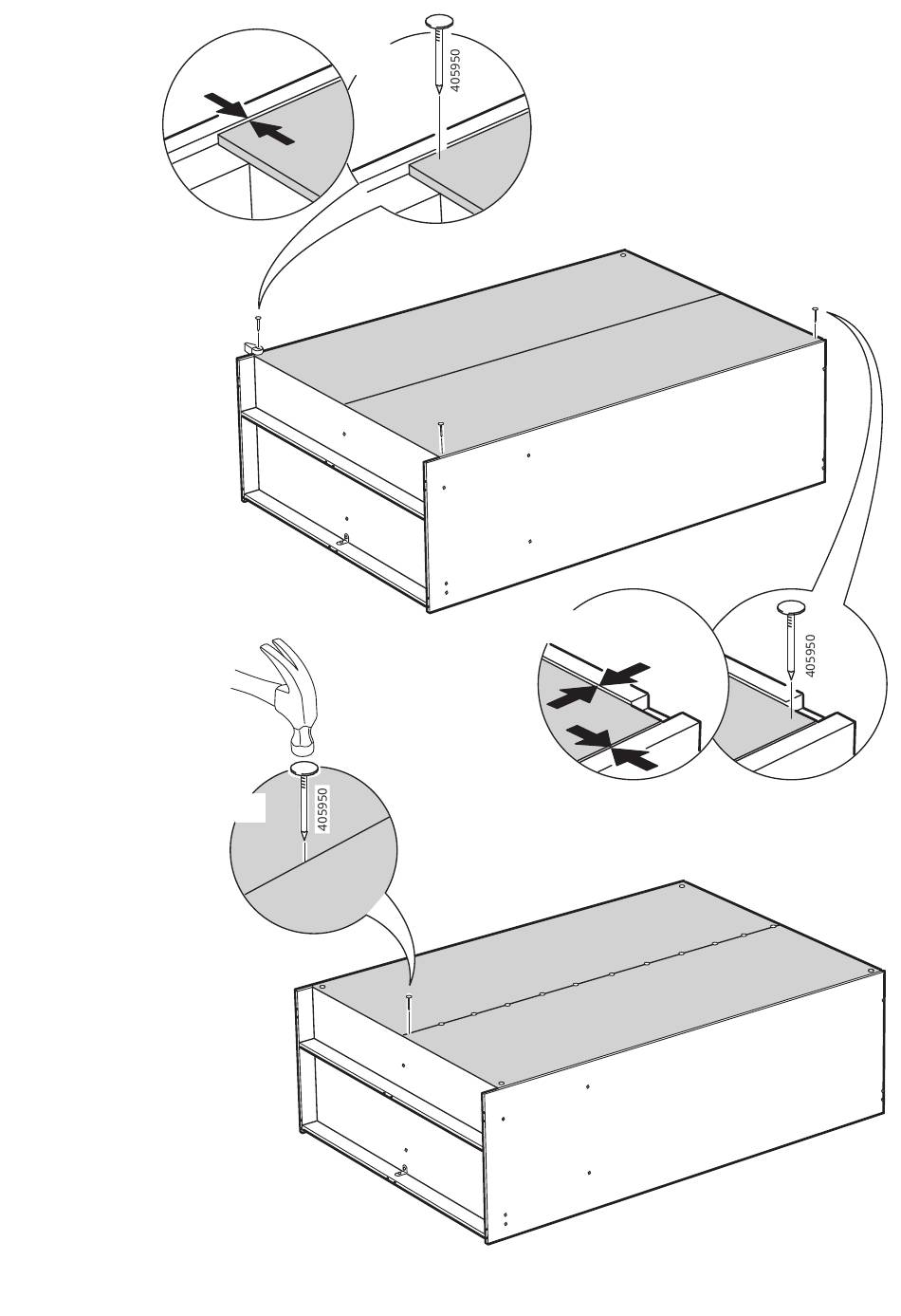 405950

405950

405950