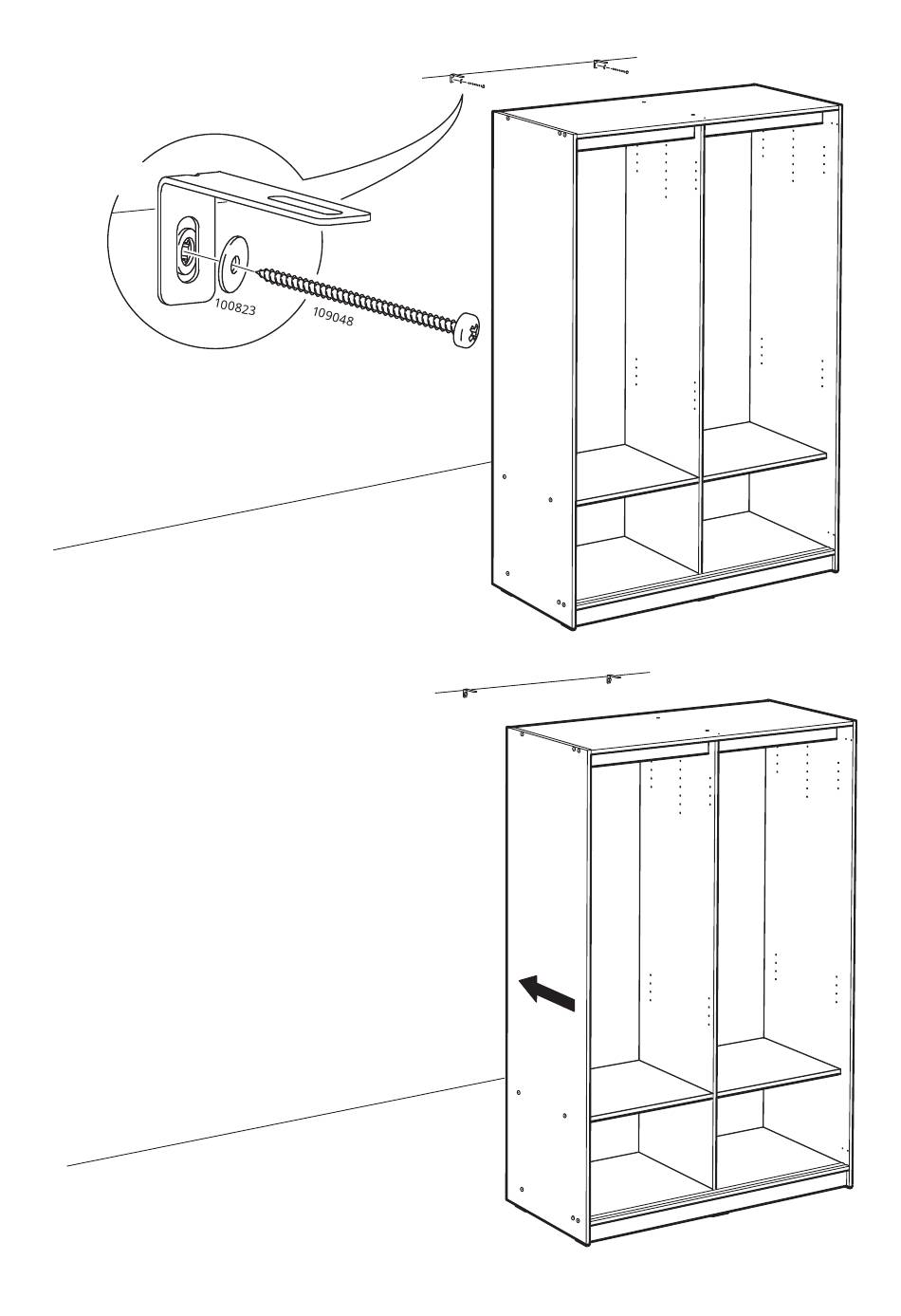 100823
109048