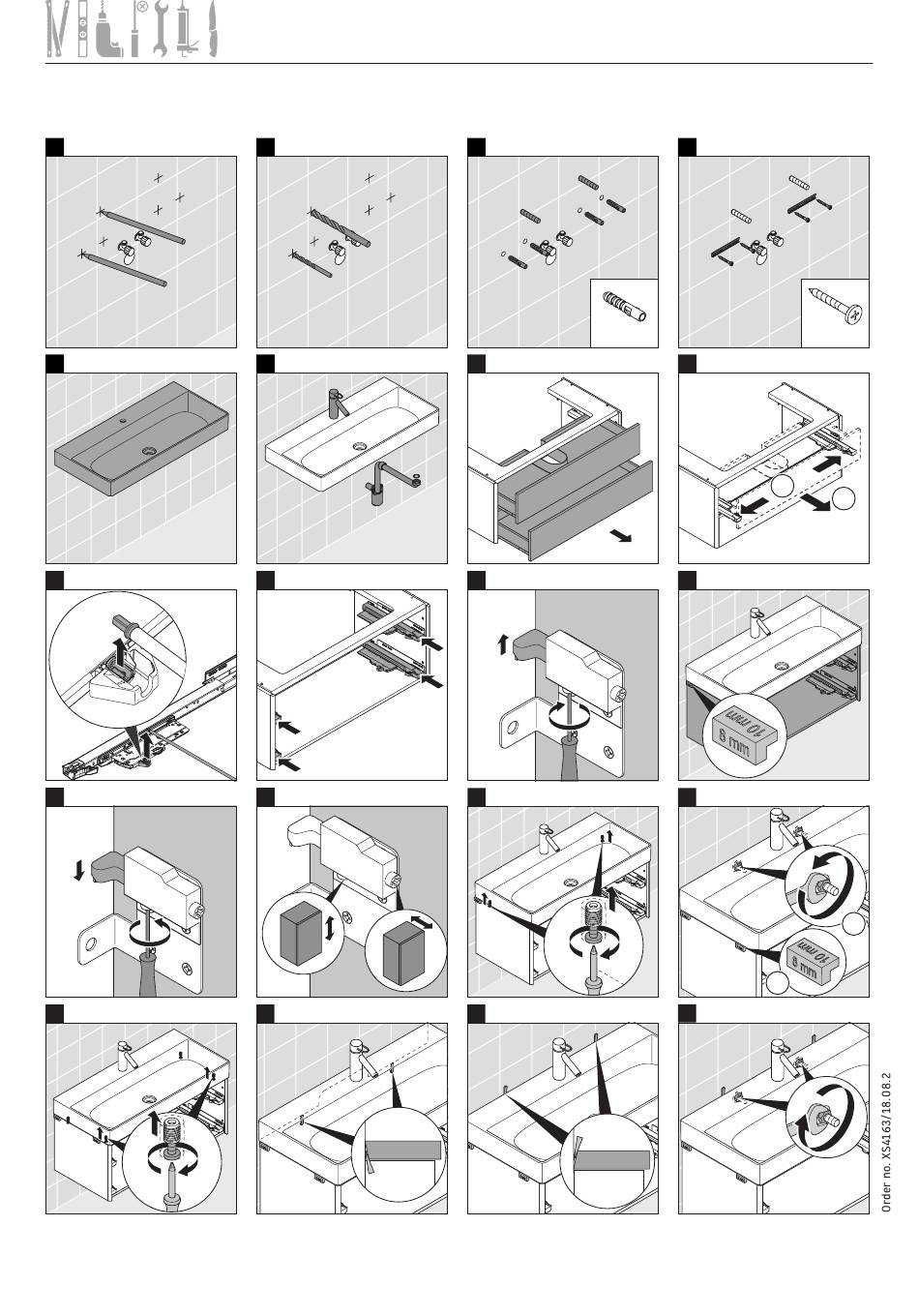 10 mm
8 mm

10 mm
8 mm

Order no. XS4163/18.08.2