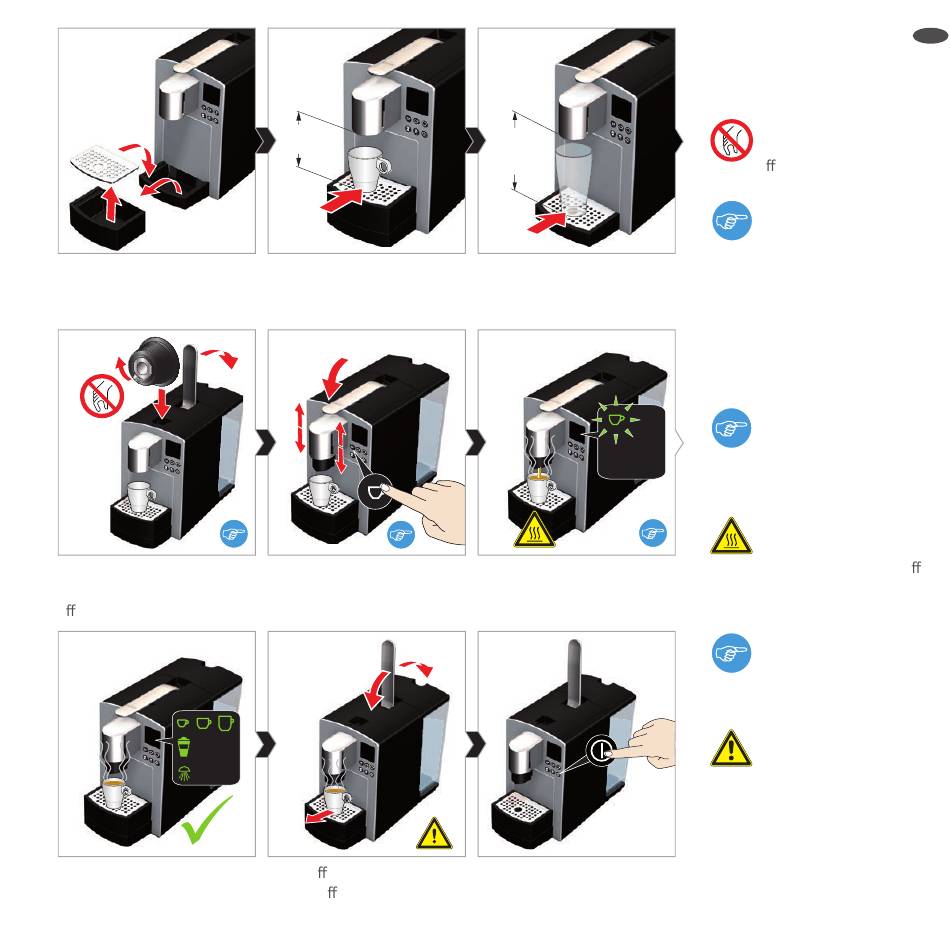 ff

ff

ff

ff

ff