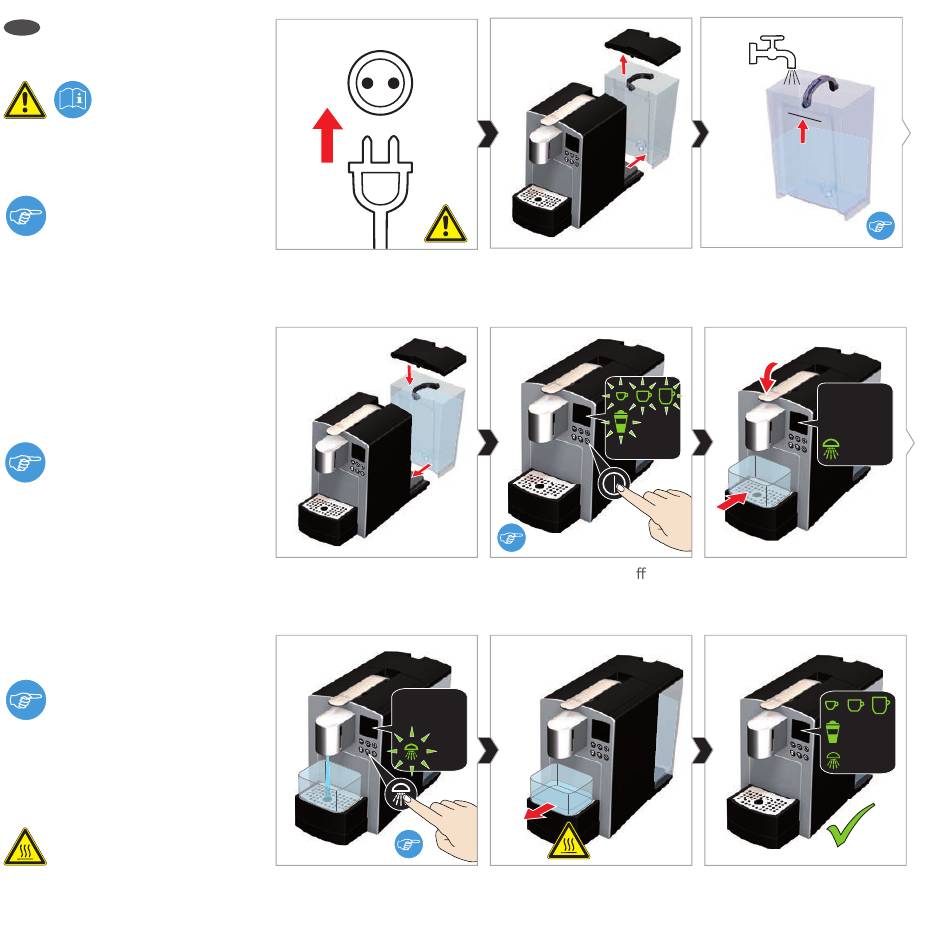 ff