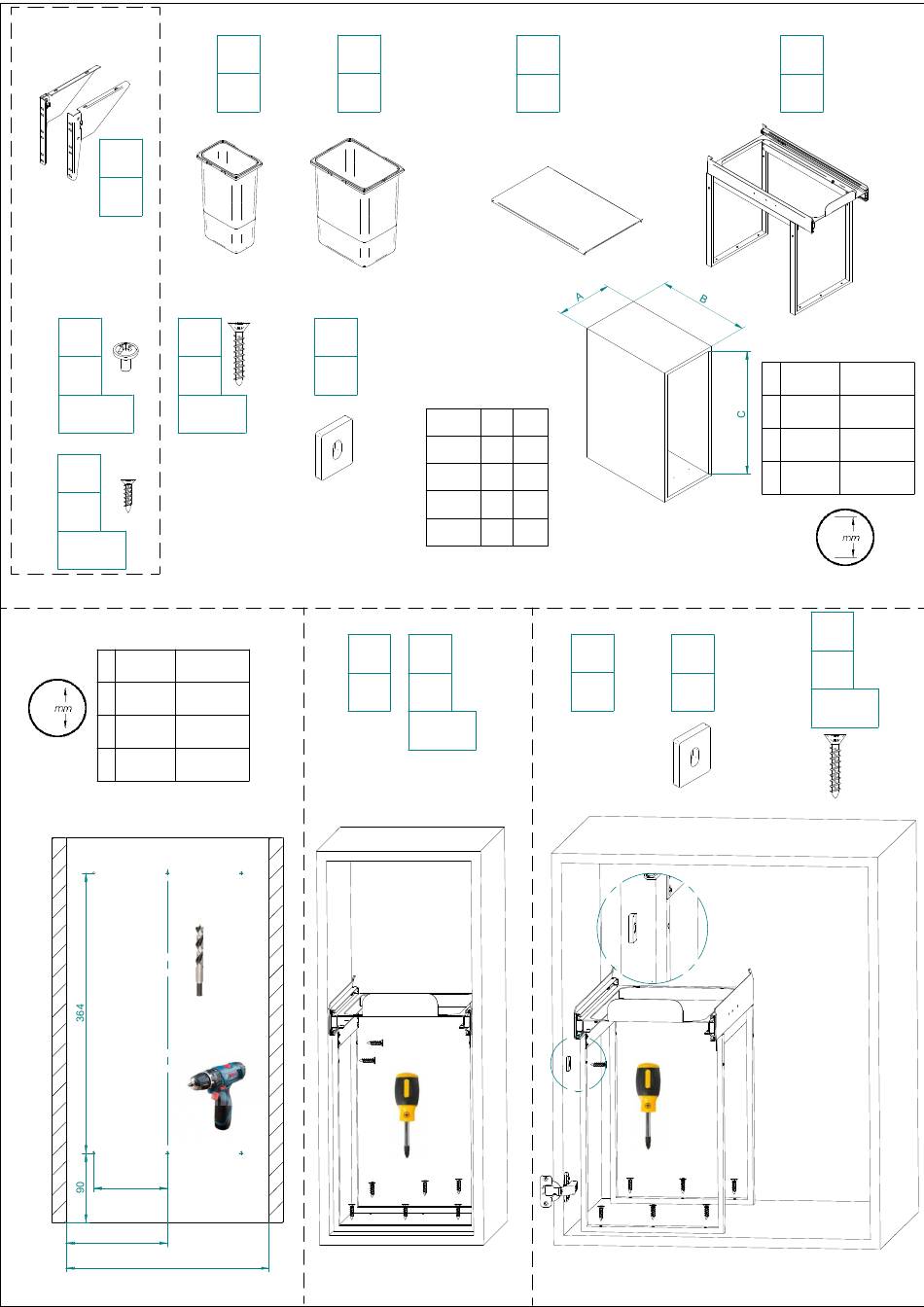 A
B
C
mm
mm
364
90