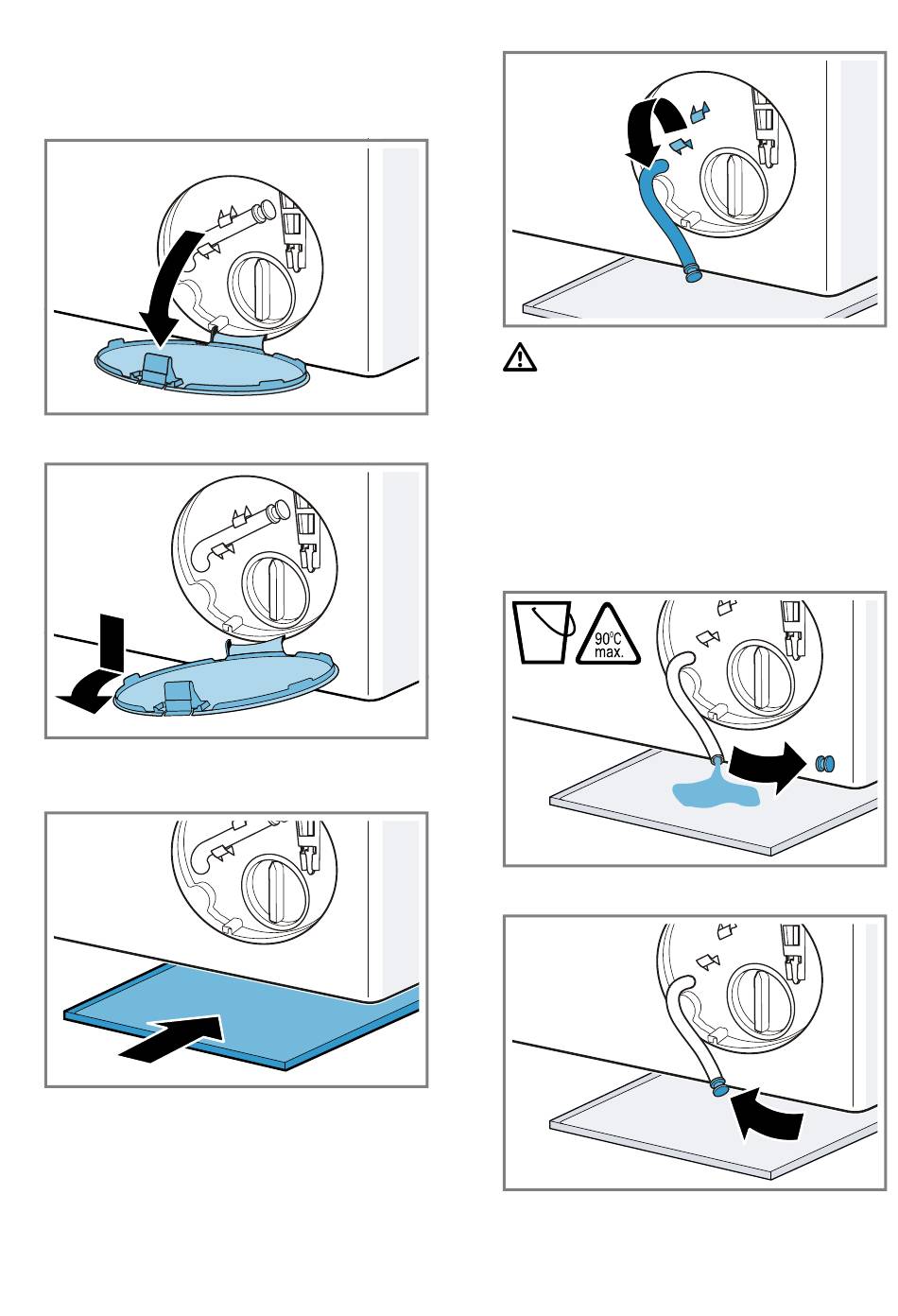 90°C max.