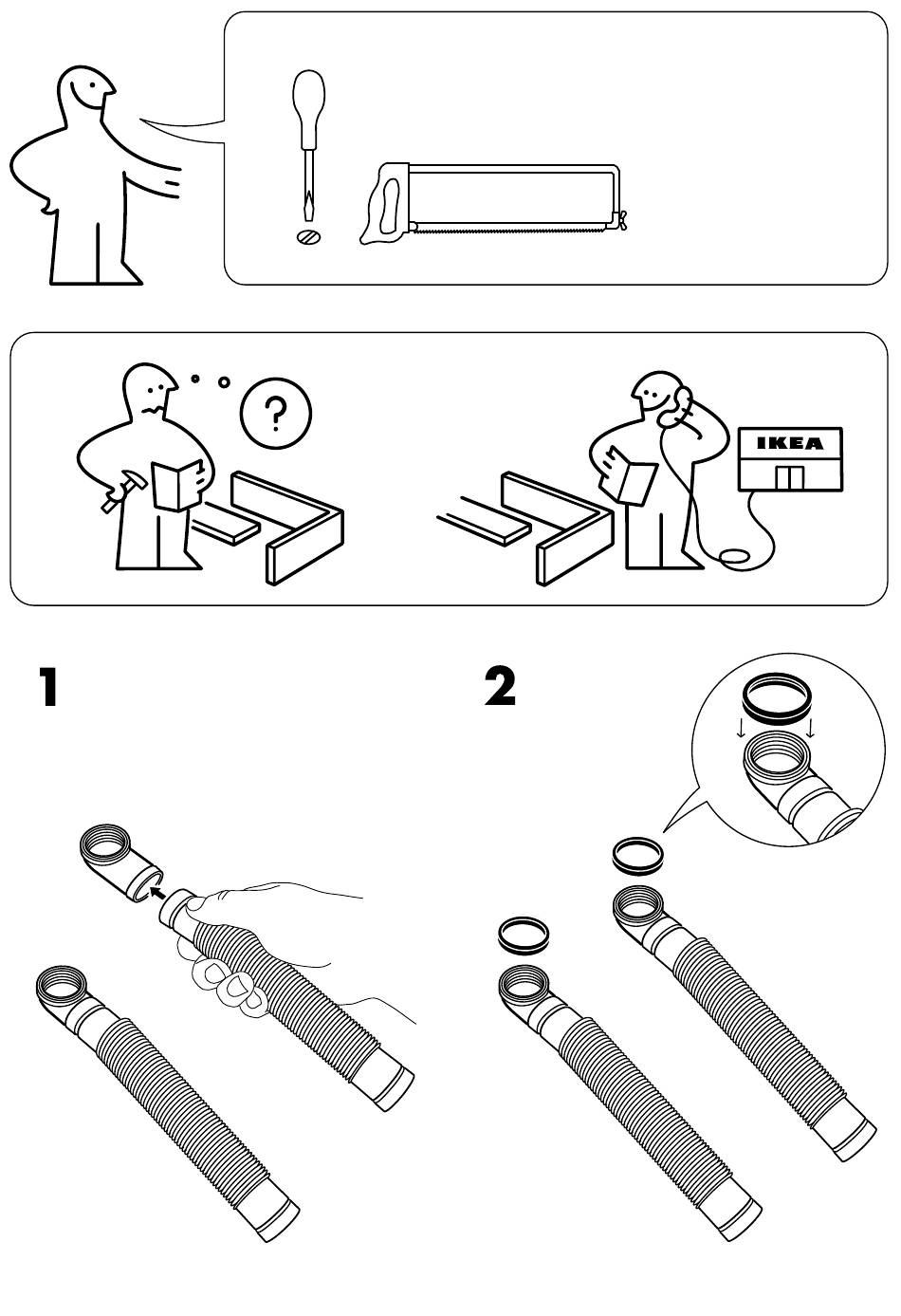 ?

IKEA

1

2