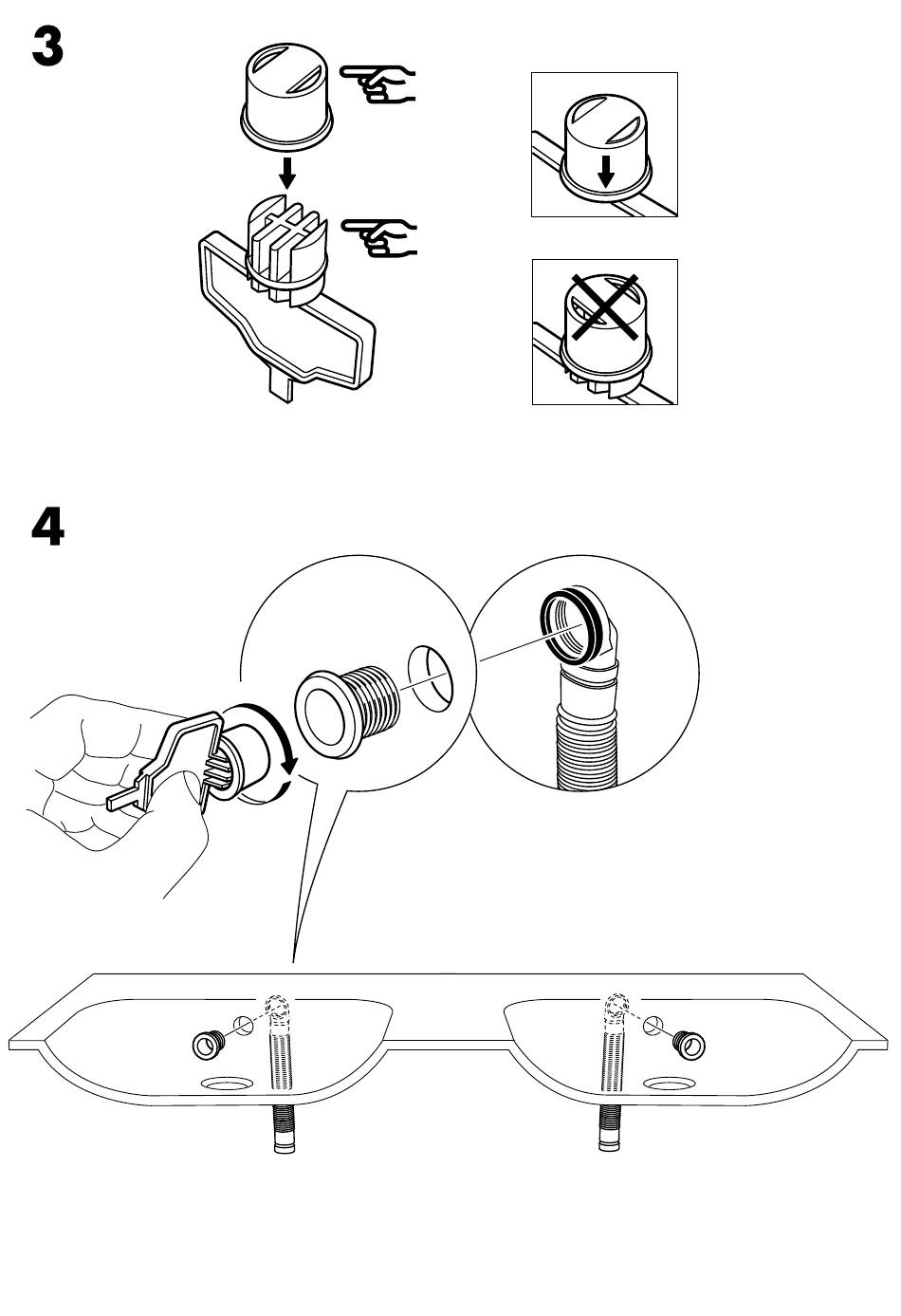 3

4