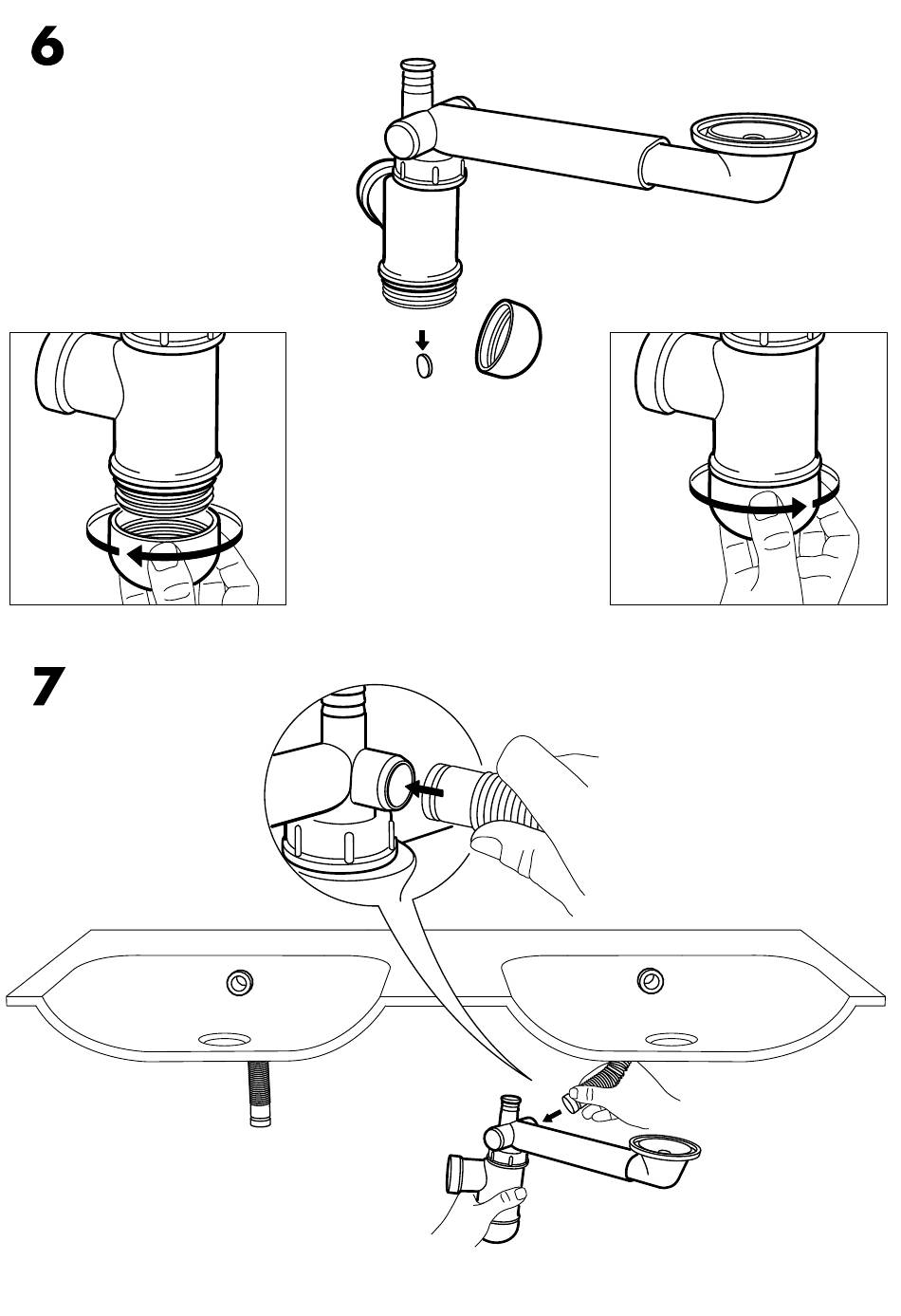 6

7