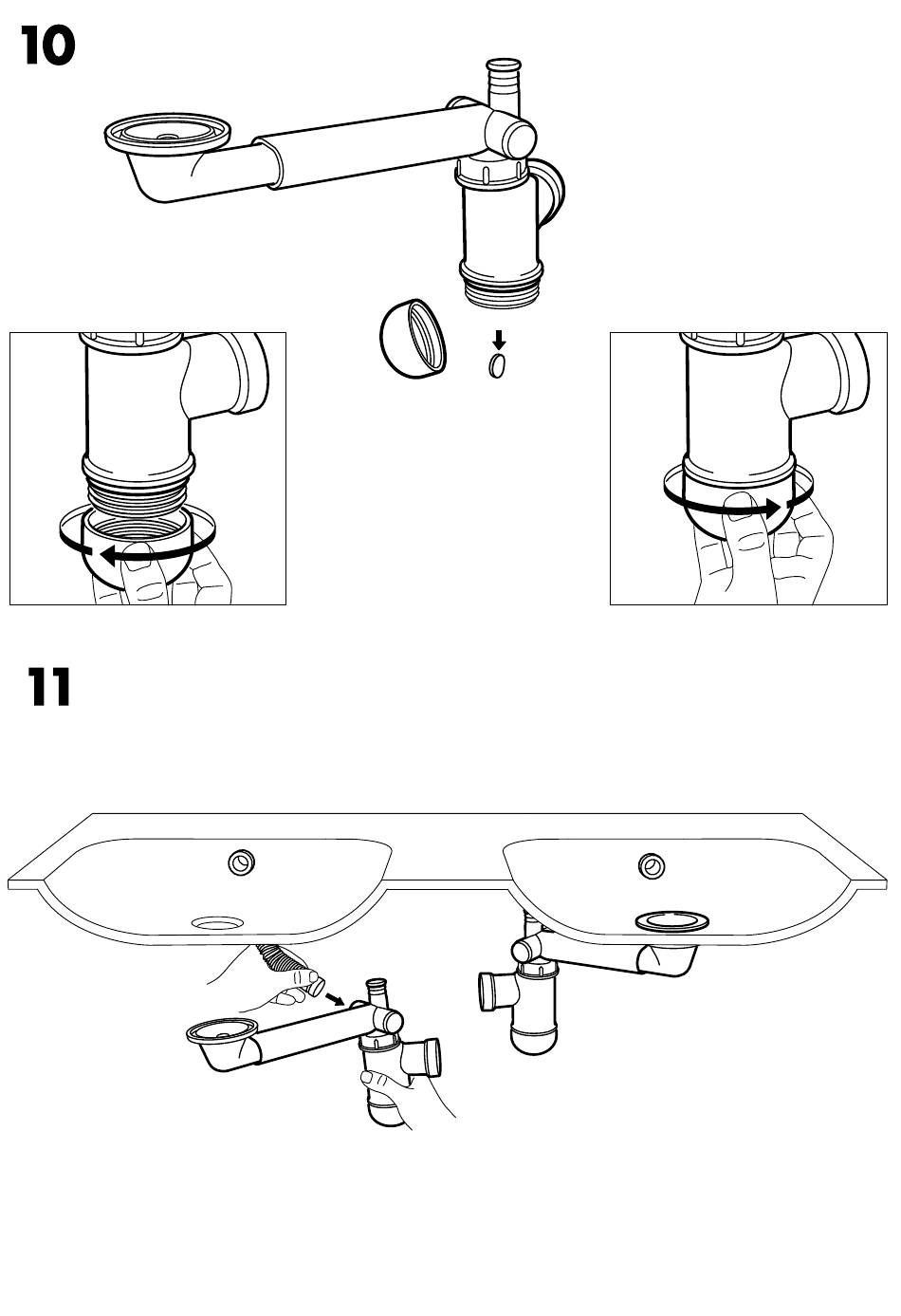 10

11