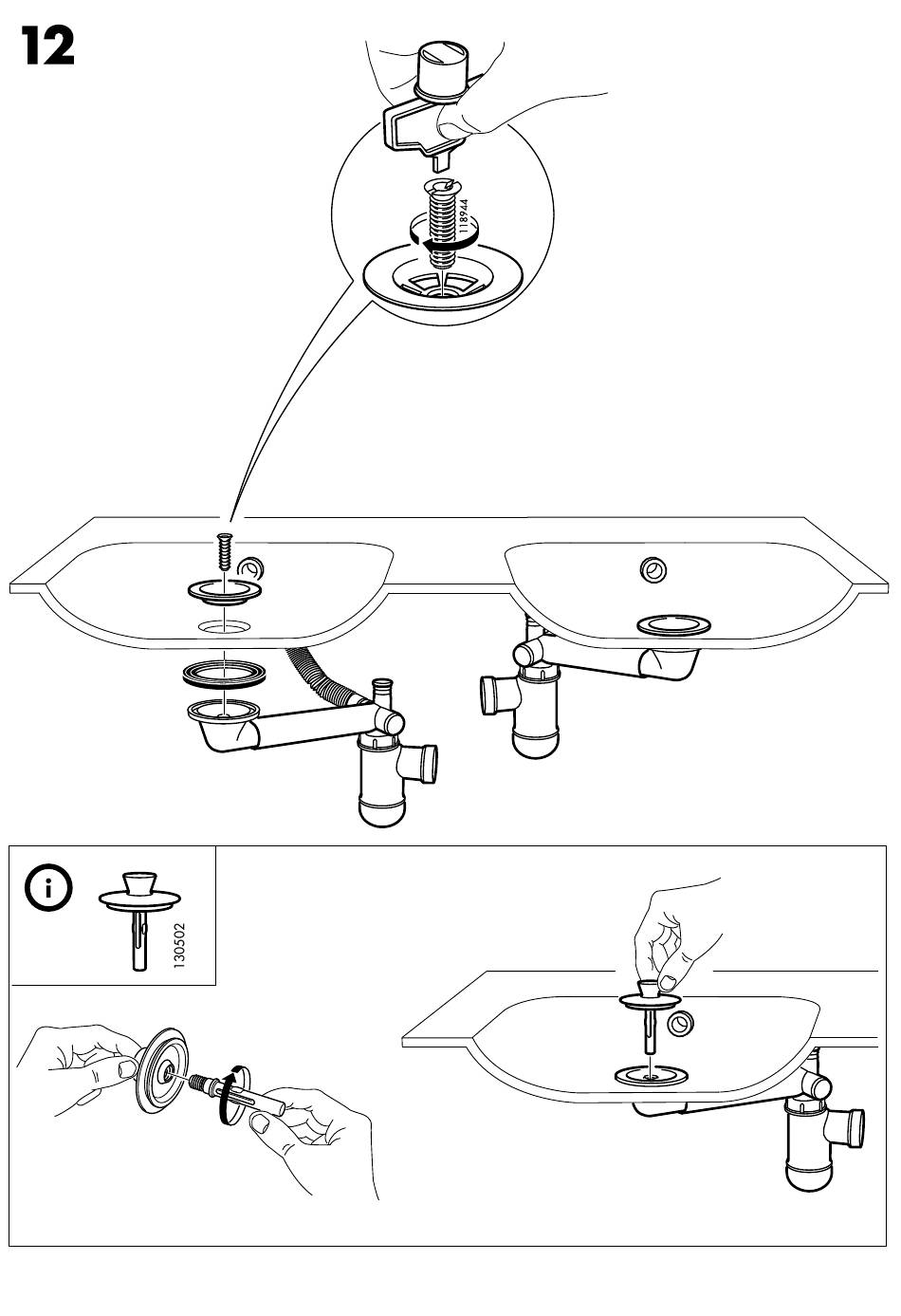 12

118944

130502