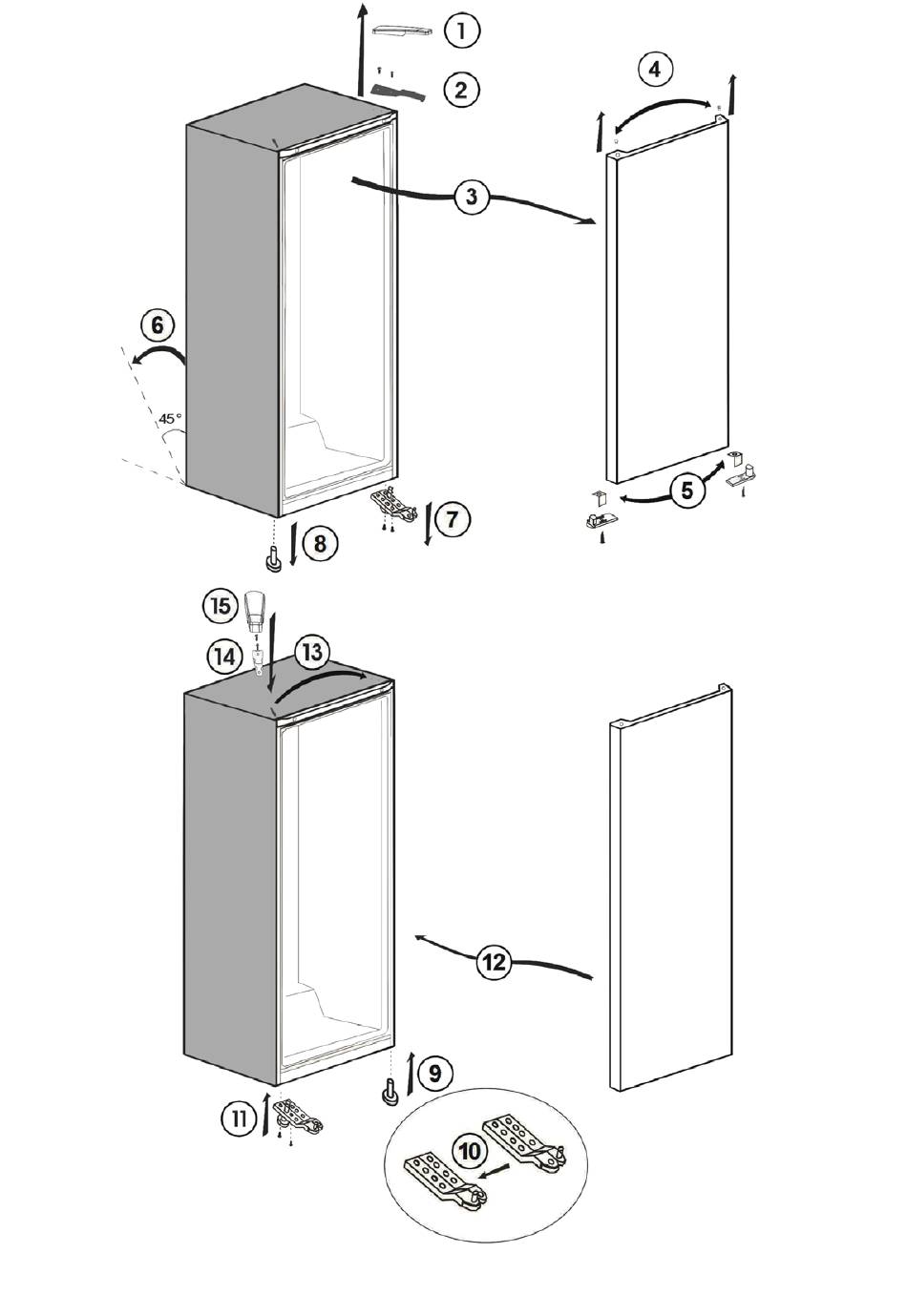 1
2
4
3
6
45°
5
7
8
15
14
13
12
9
11
10