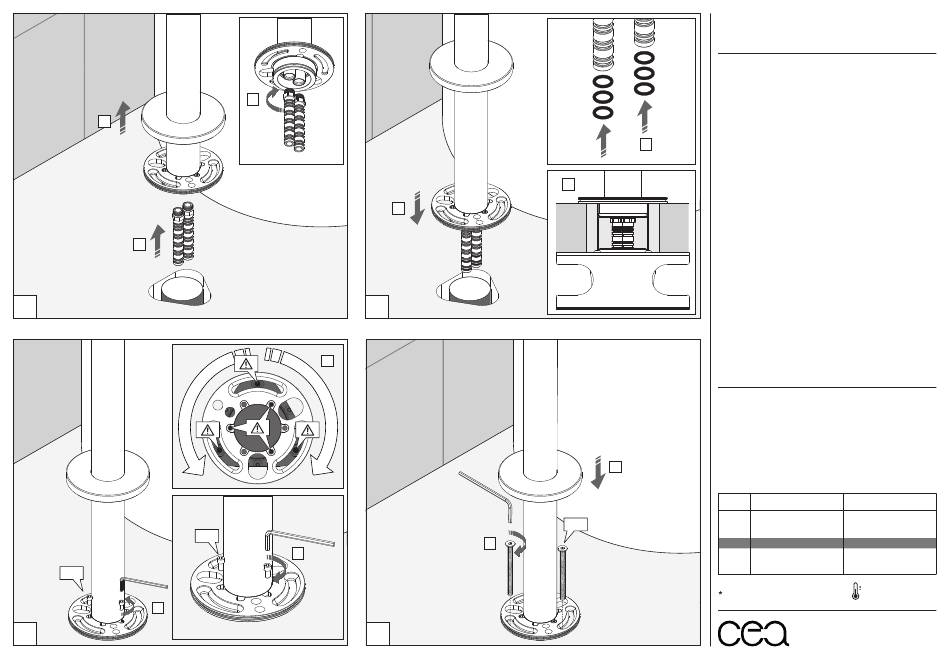 *

cea