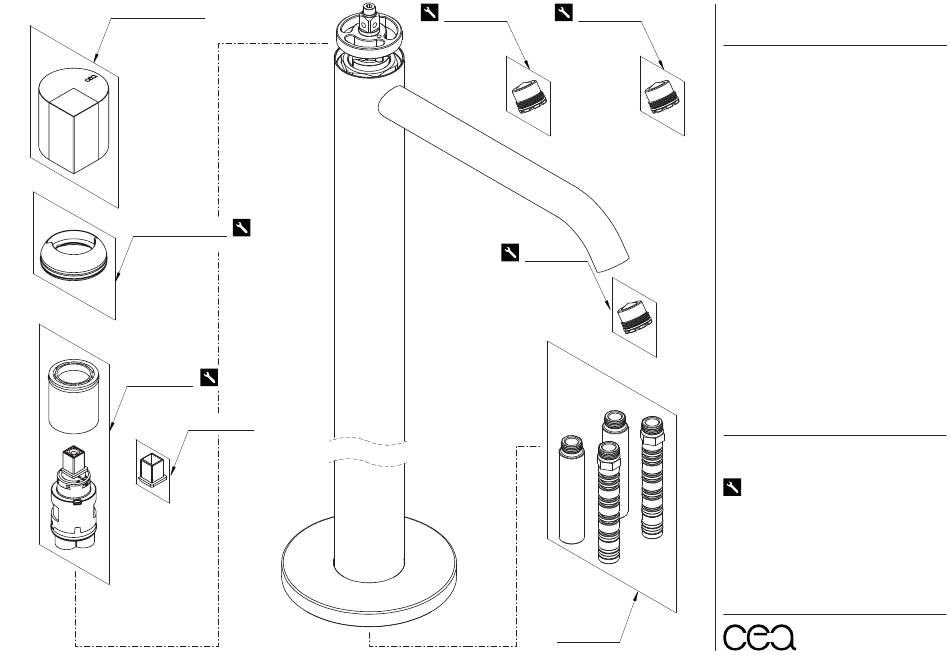 cea