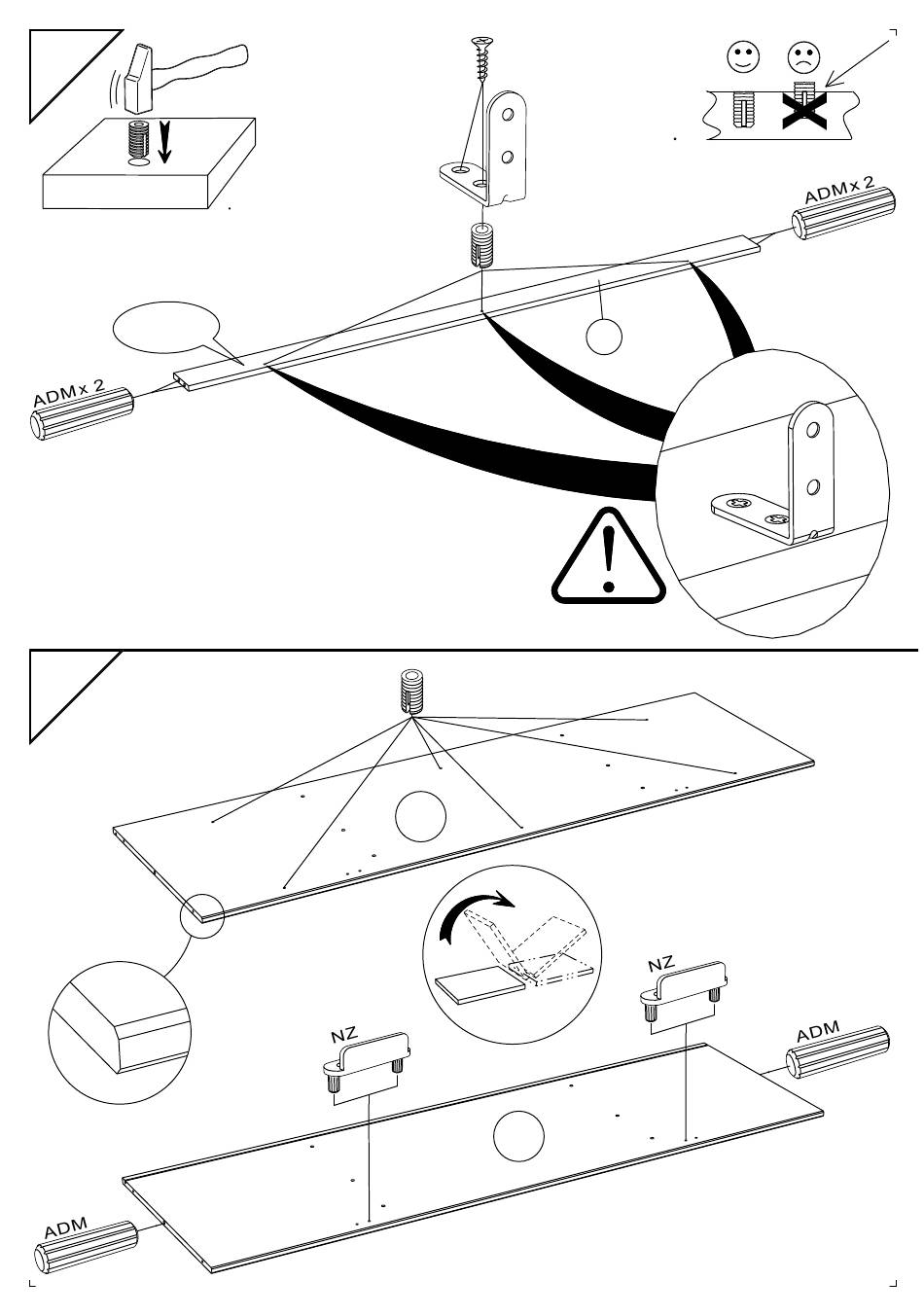 ADM x 2

ADM x 2

NZ

NZ

ADM

ADM