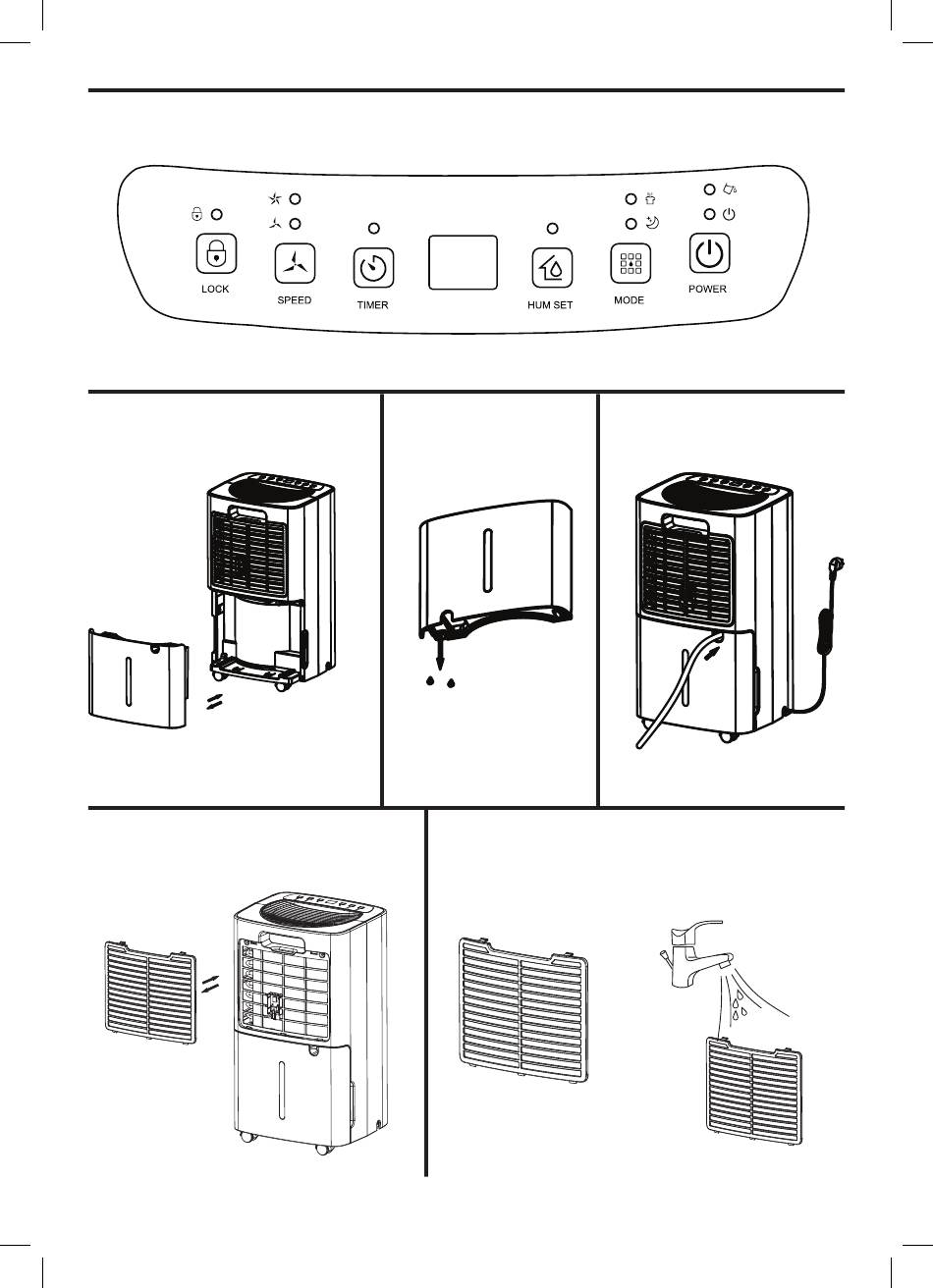 LOCK
SPEED
TIMER
HUM SET
MODE
POWER