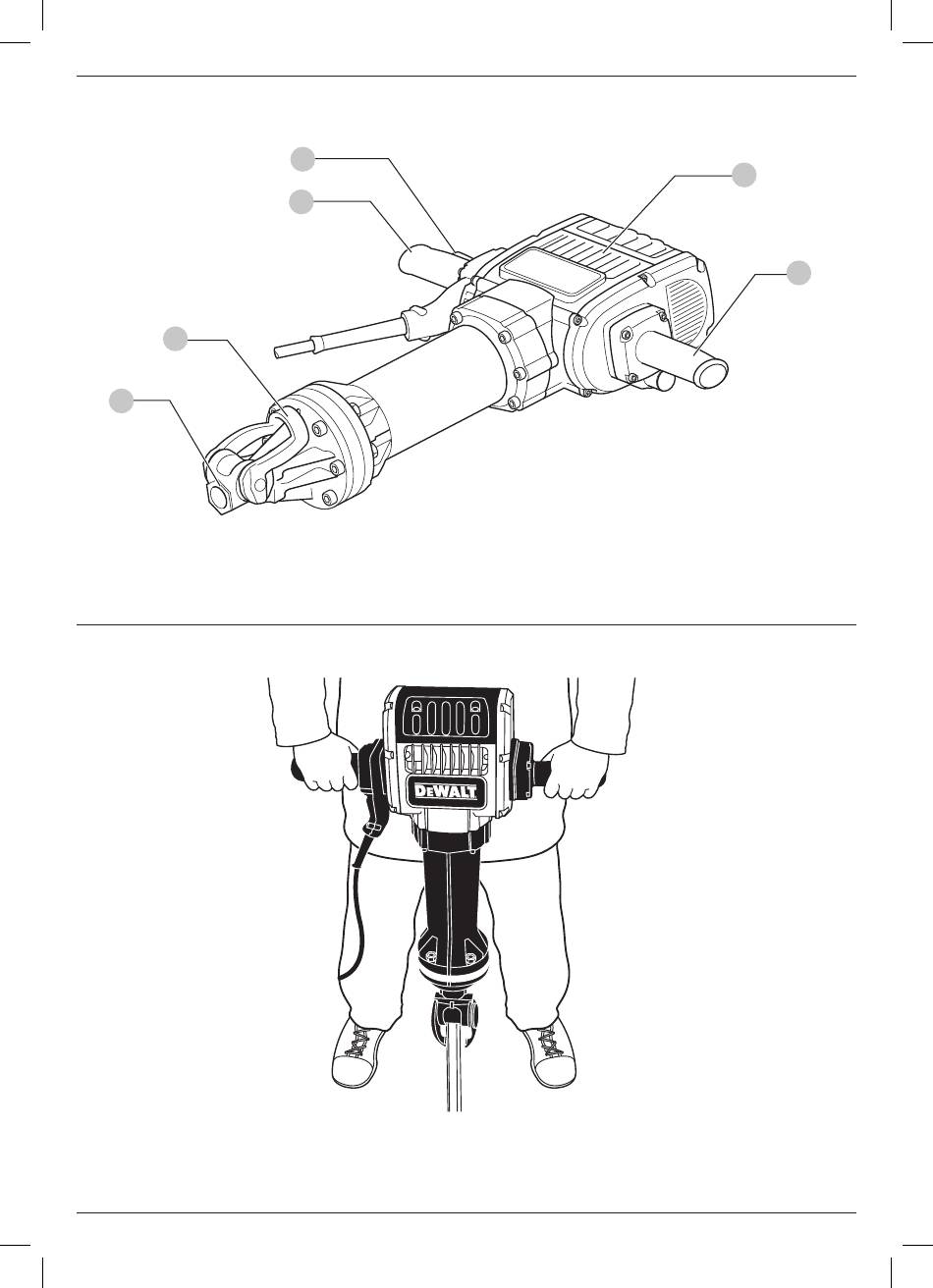 DEWALT