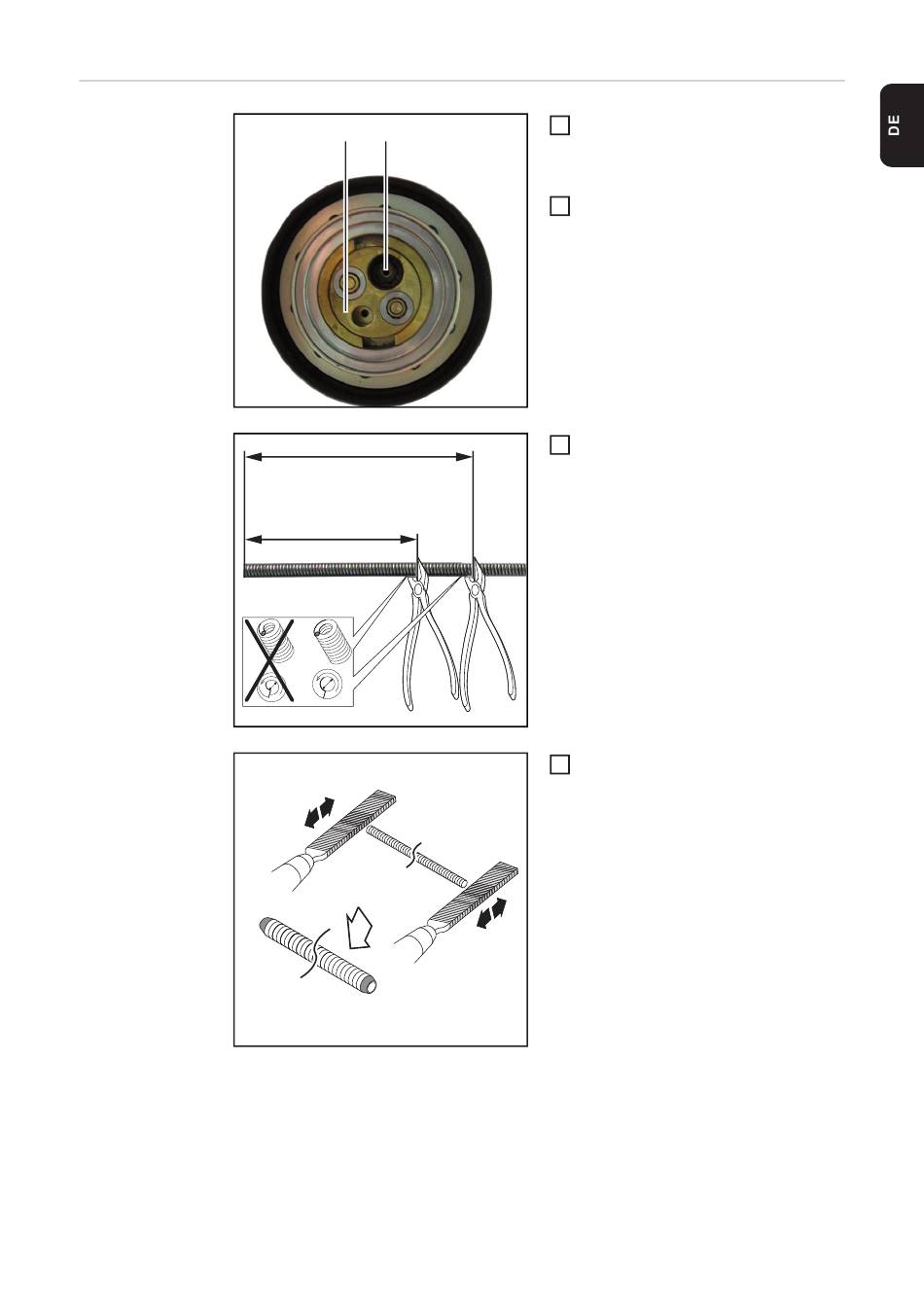 DE