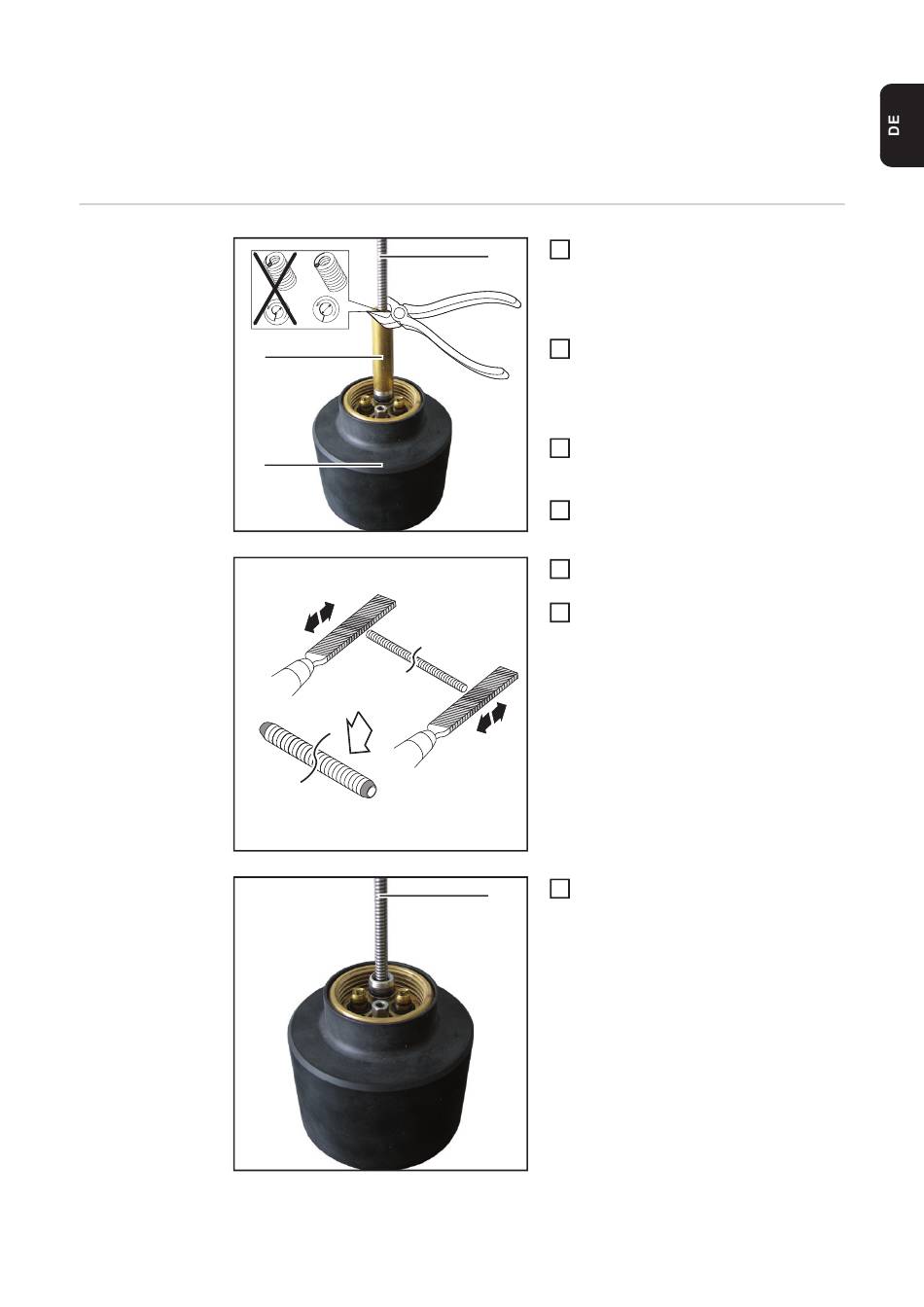 DE