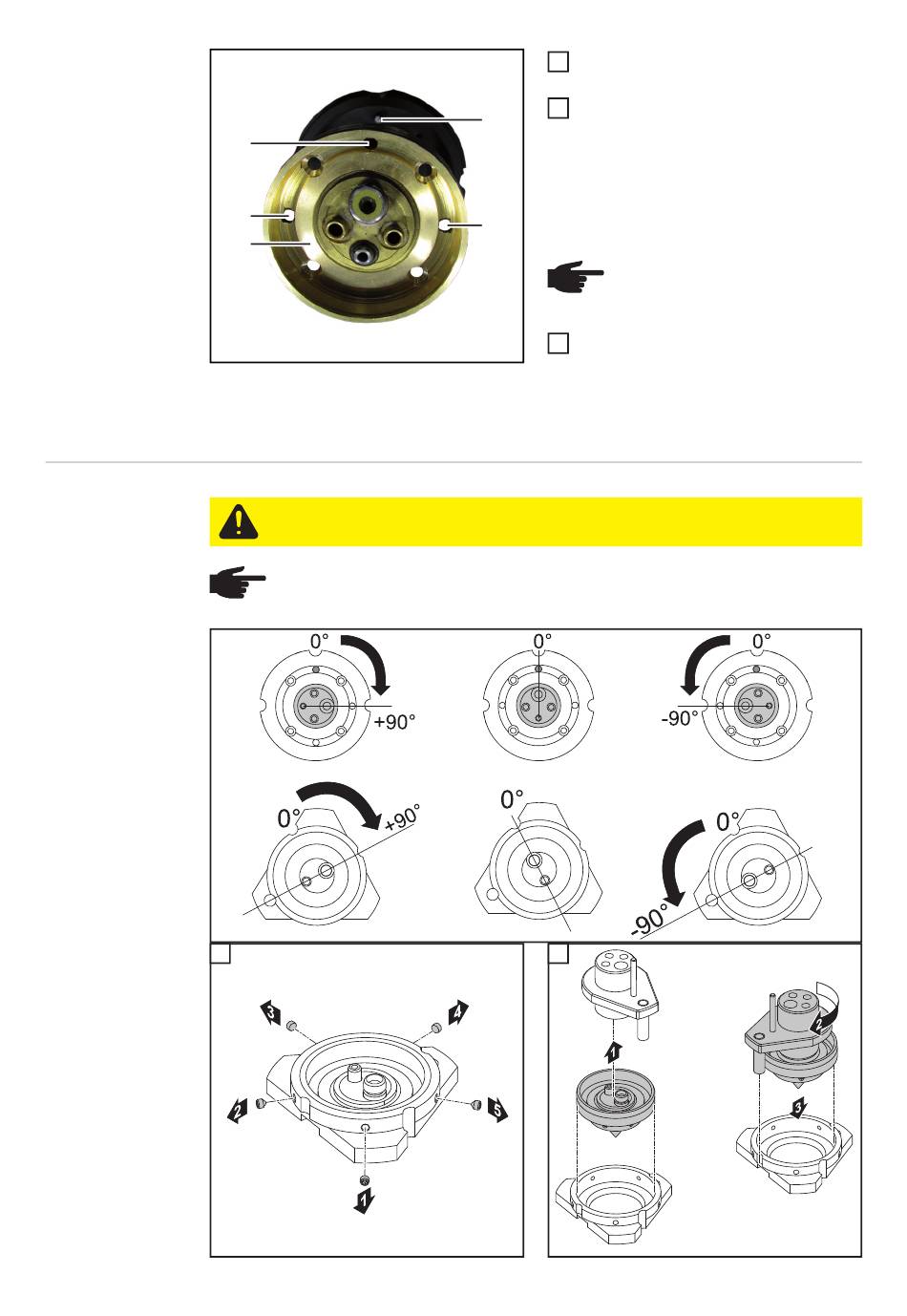 0°

+90°

0°

0°

-90°

0°

+90°

0°

0°

-90°

3

4

2

5

1

1

2

3