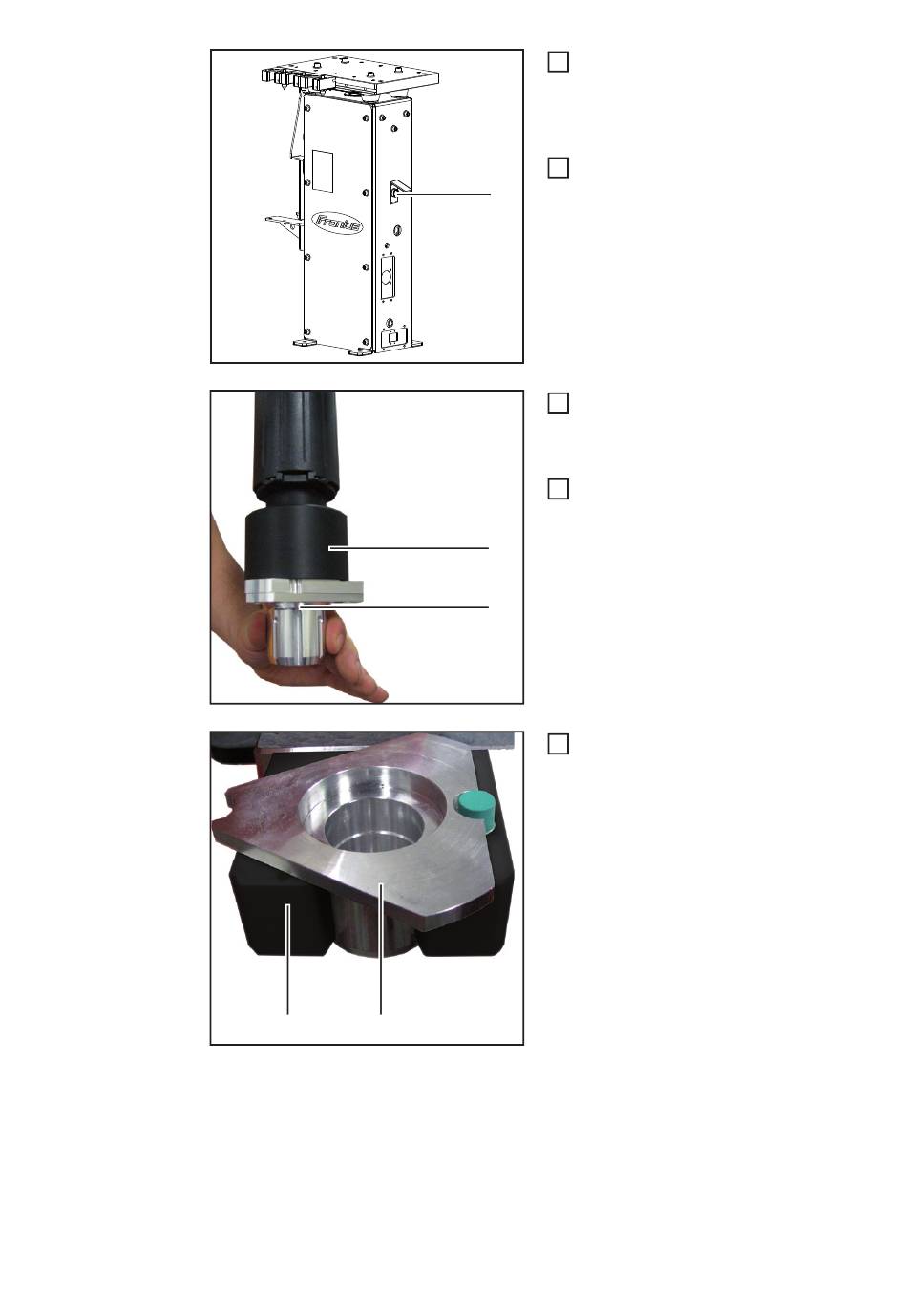 Fronius