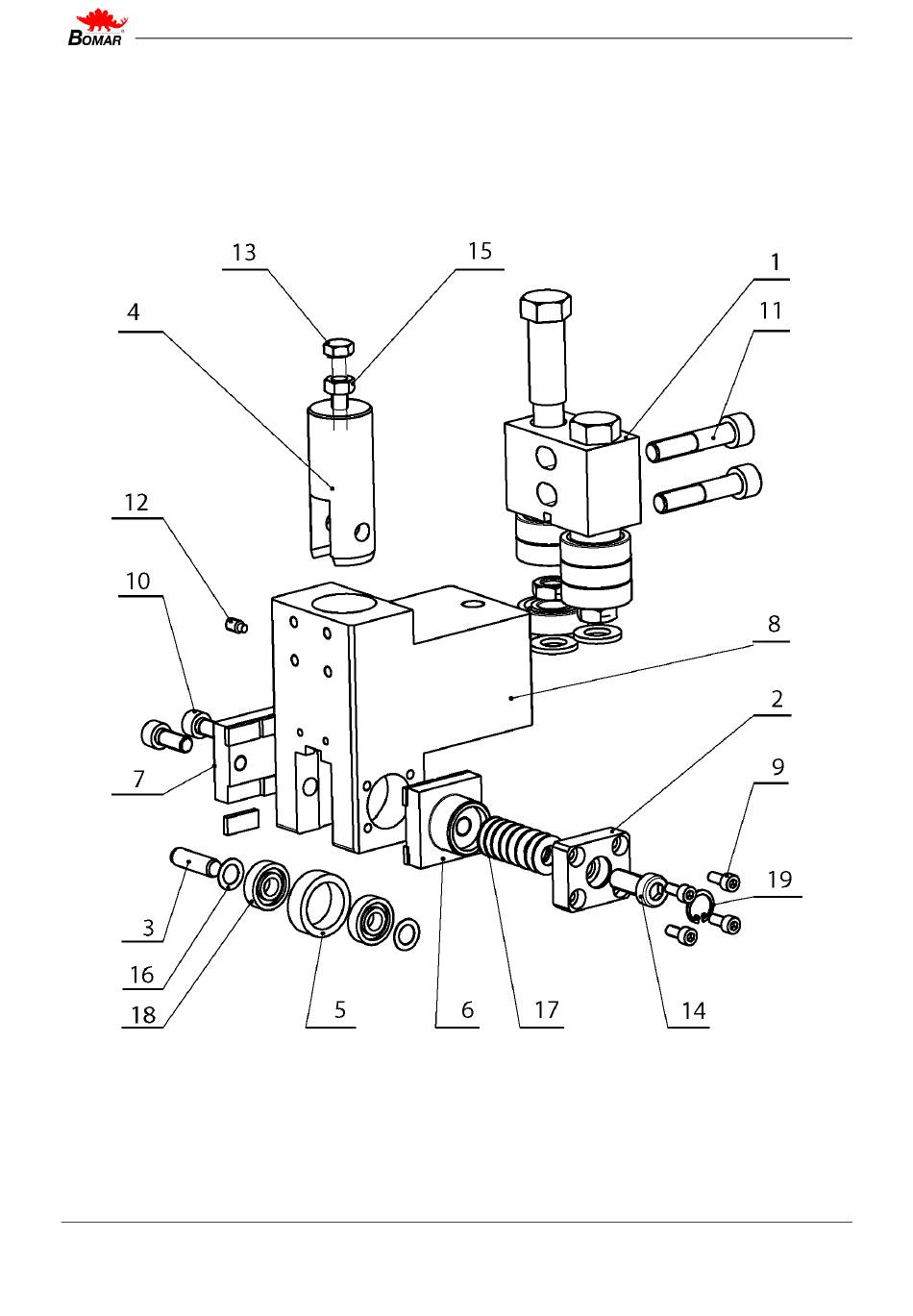 BOMAR

13
15
1
4
11
12
10
8
2
7
9
19
3
16
18
5
6
17
14