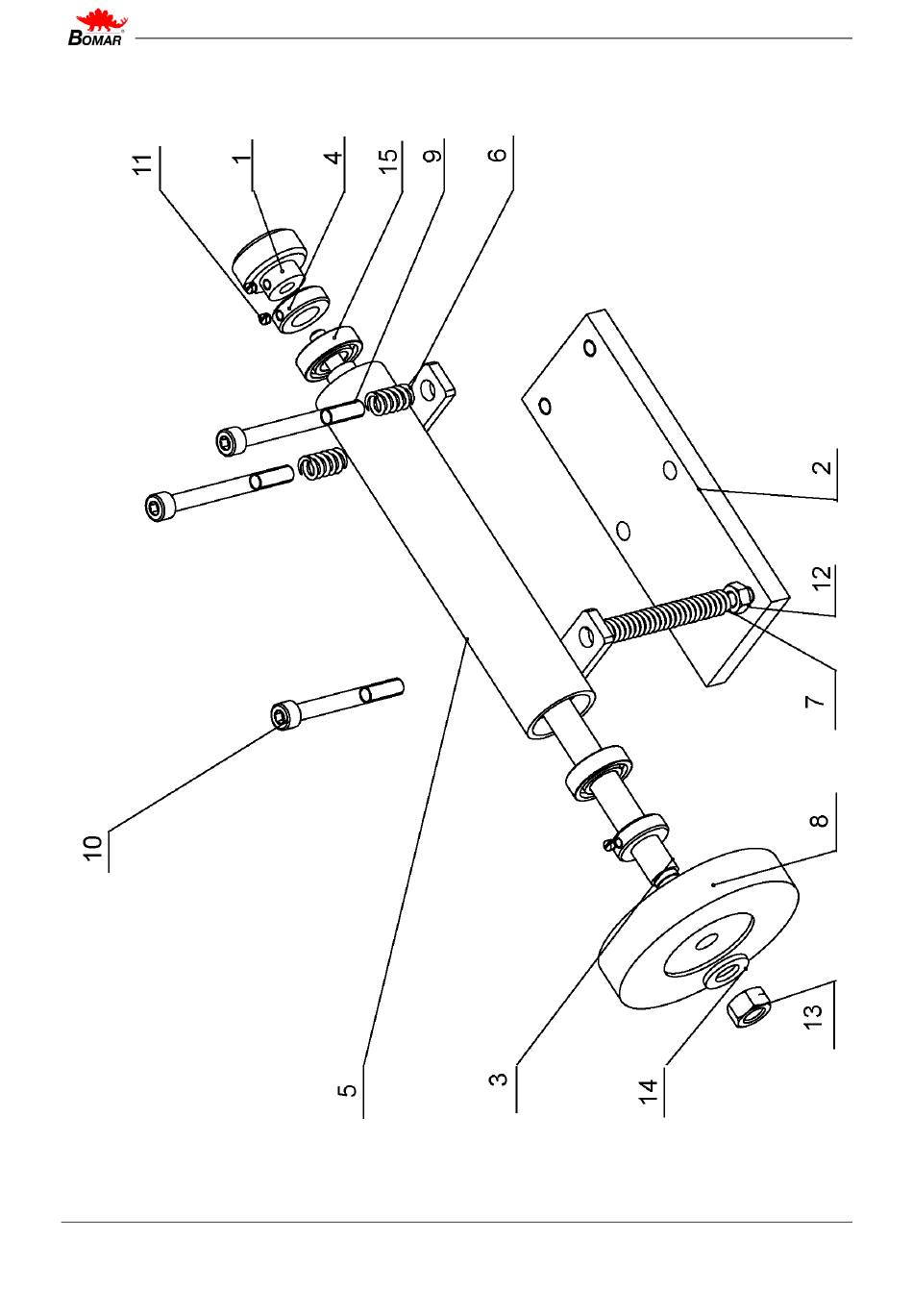 BOMAR

11
1
4
15
9
6
2
12
7
8
13
14
3
5
10