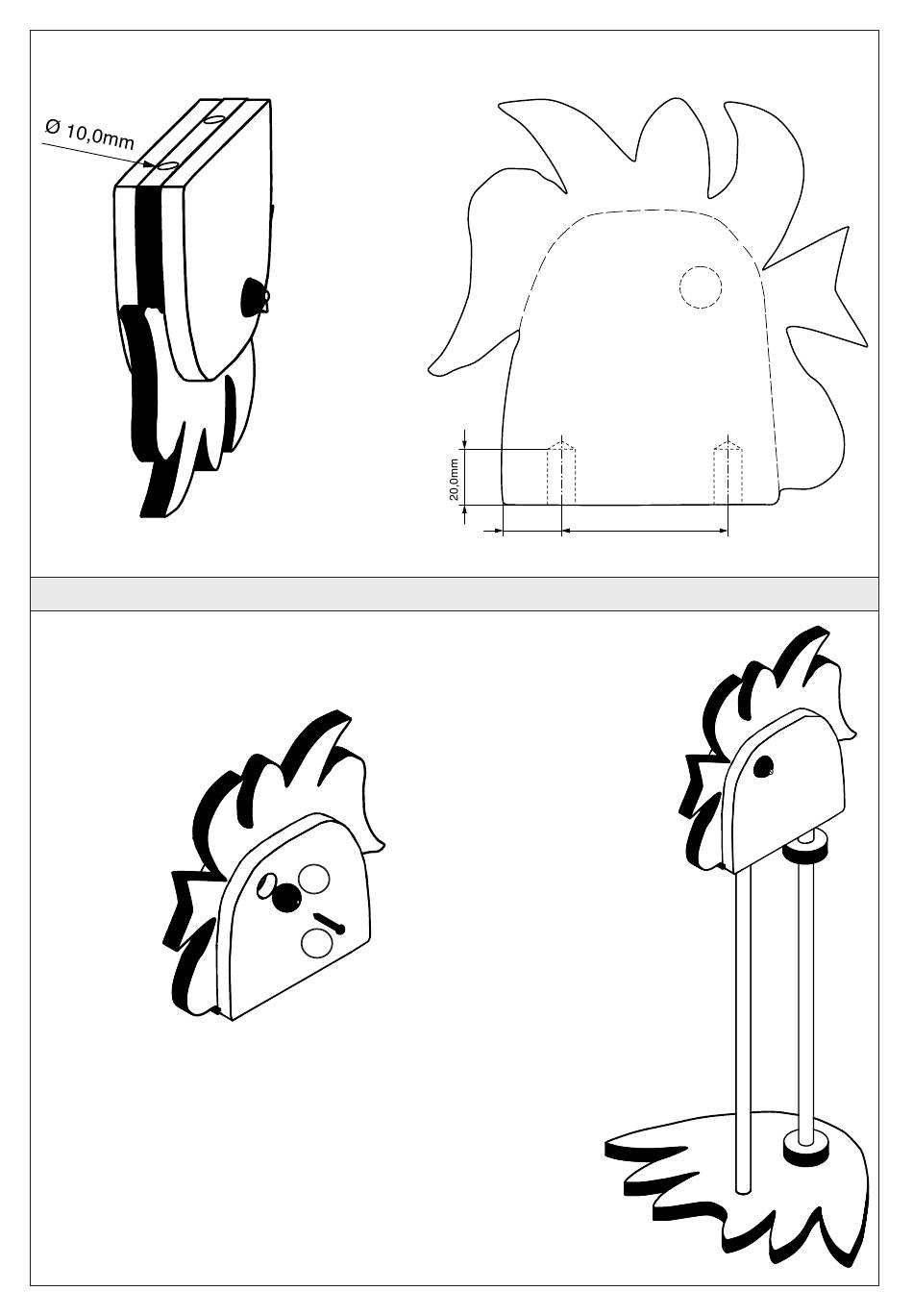 Ø 10,0mm

20,0mm