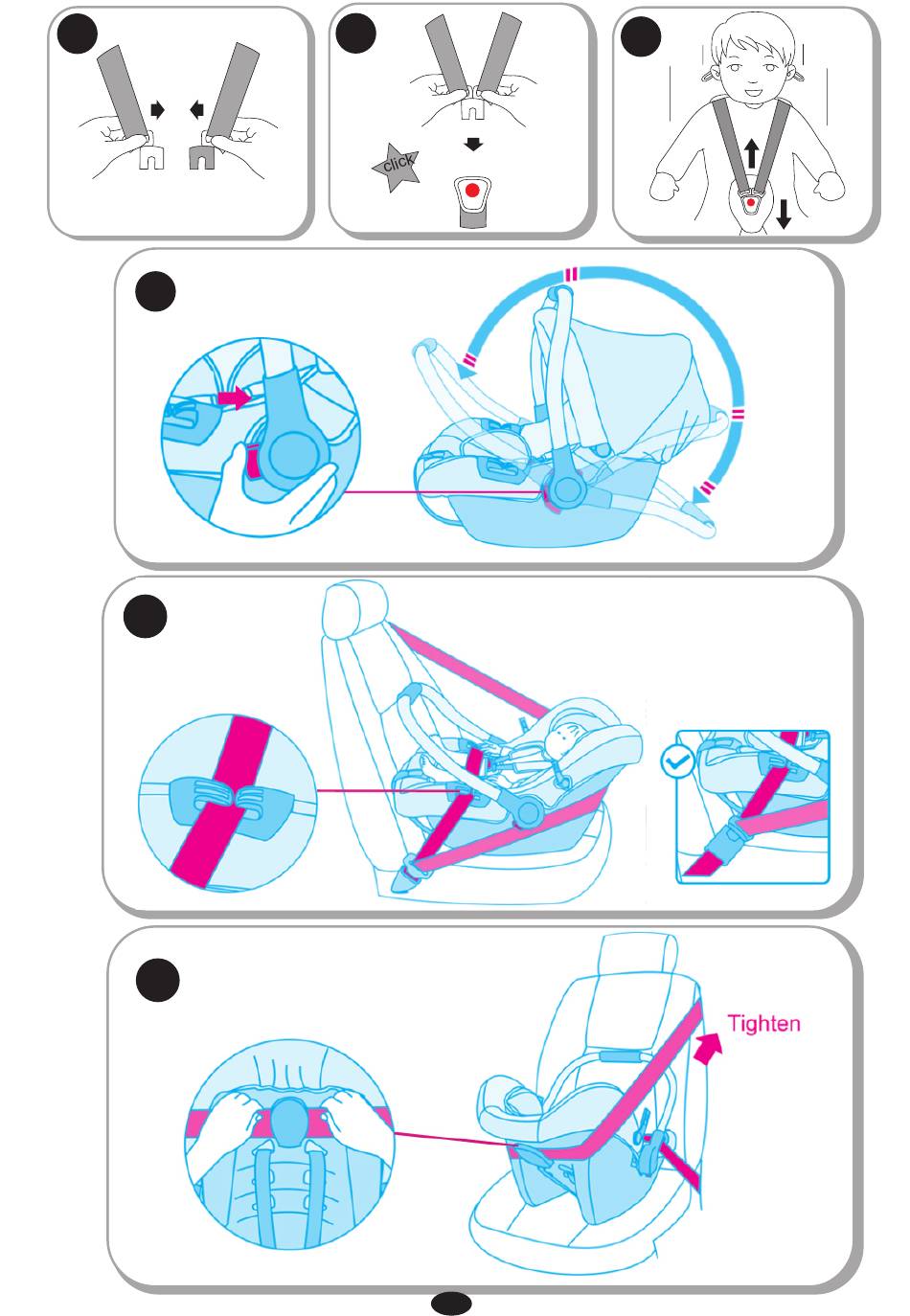 click

Tighten