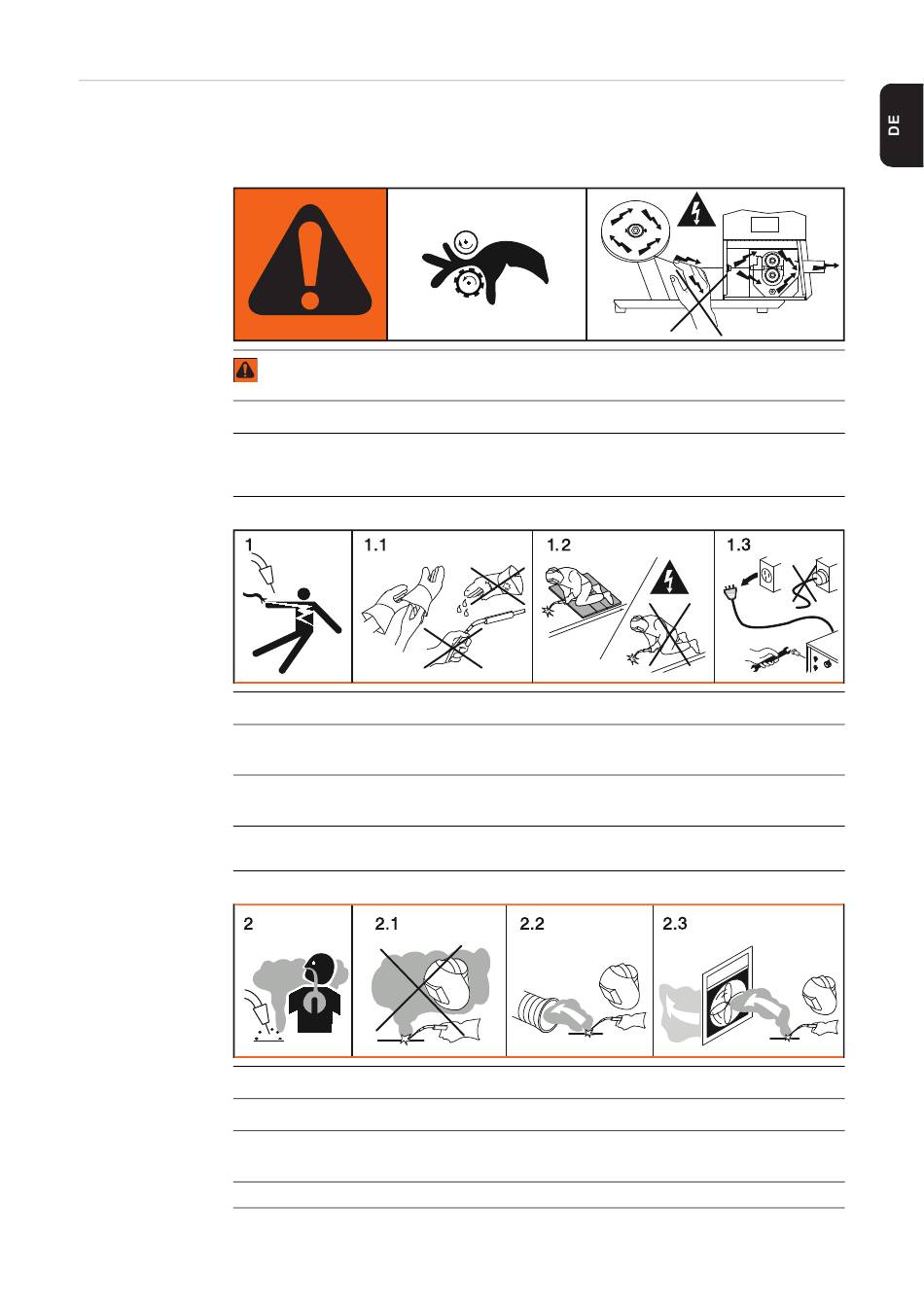 DE

1

1.1

1.2

1.3

2

2.1

2.2

2.3