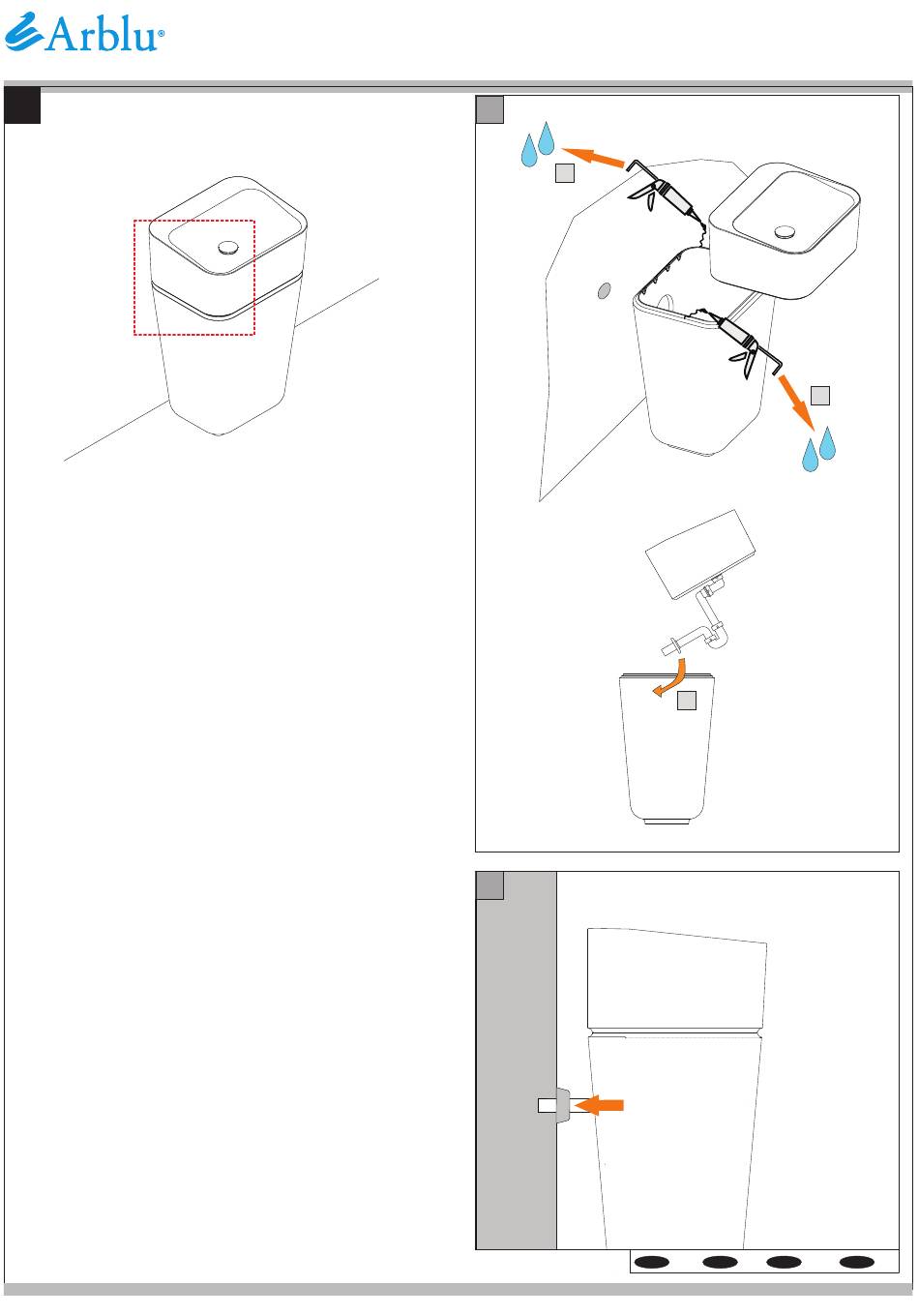 Arblu®