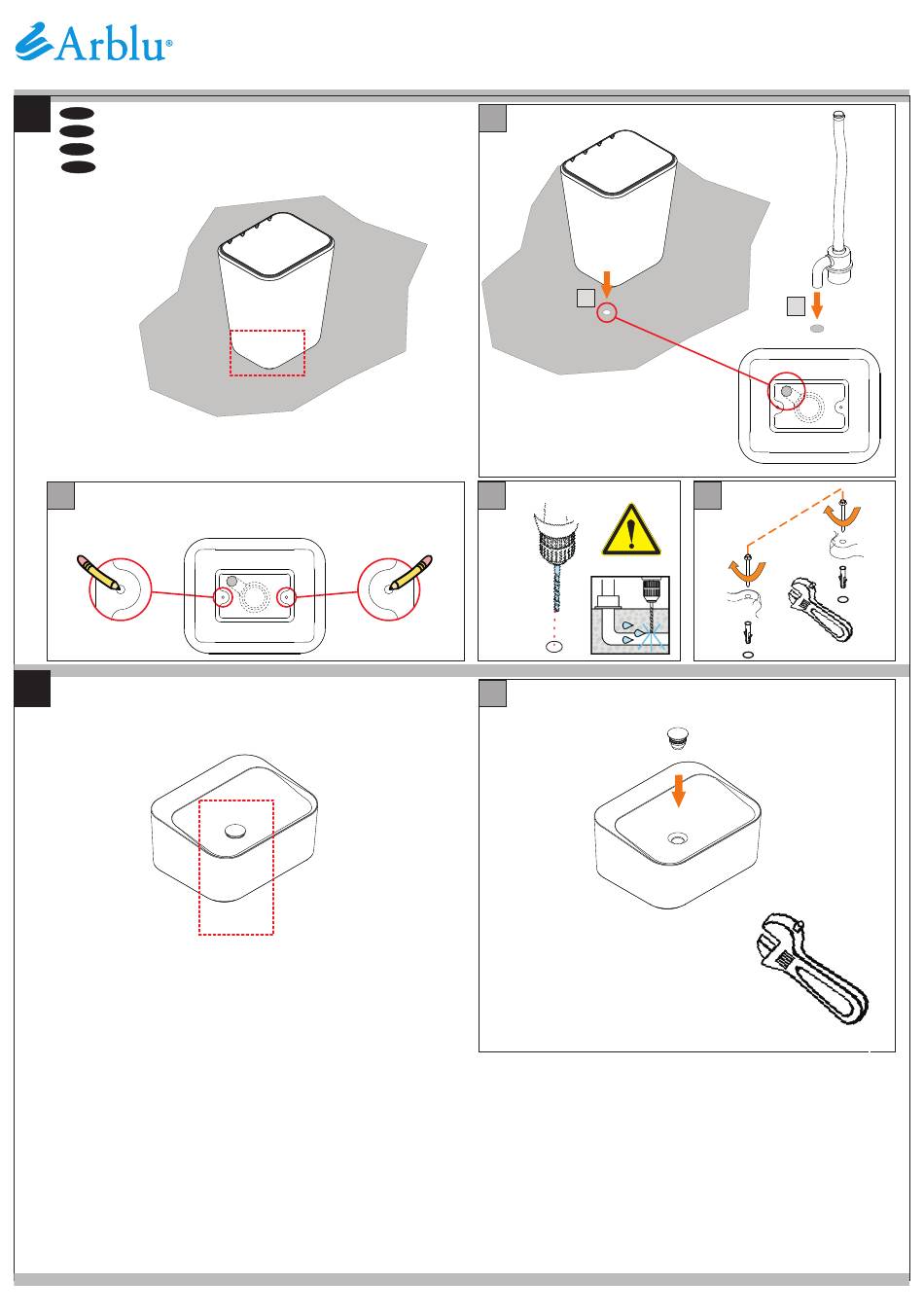 Arblu®