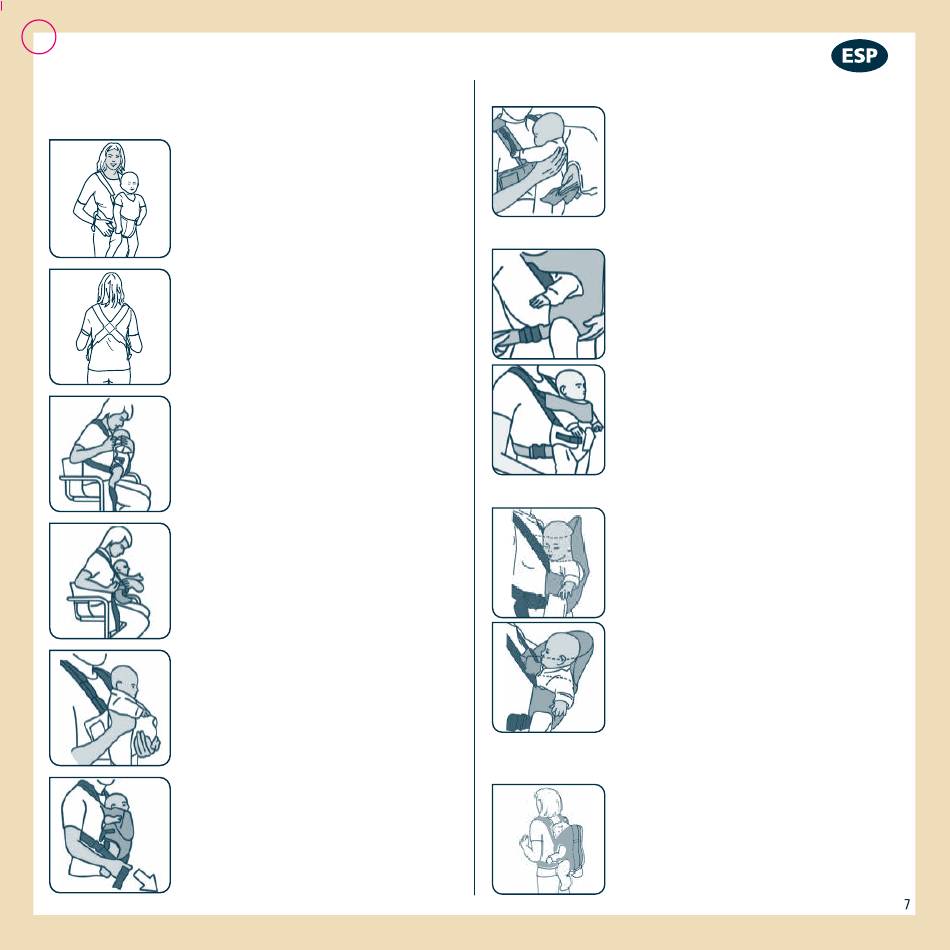 ESP

7