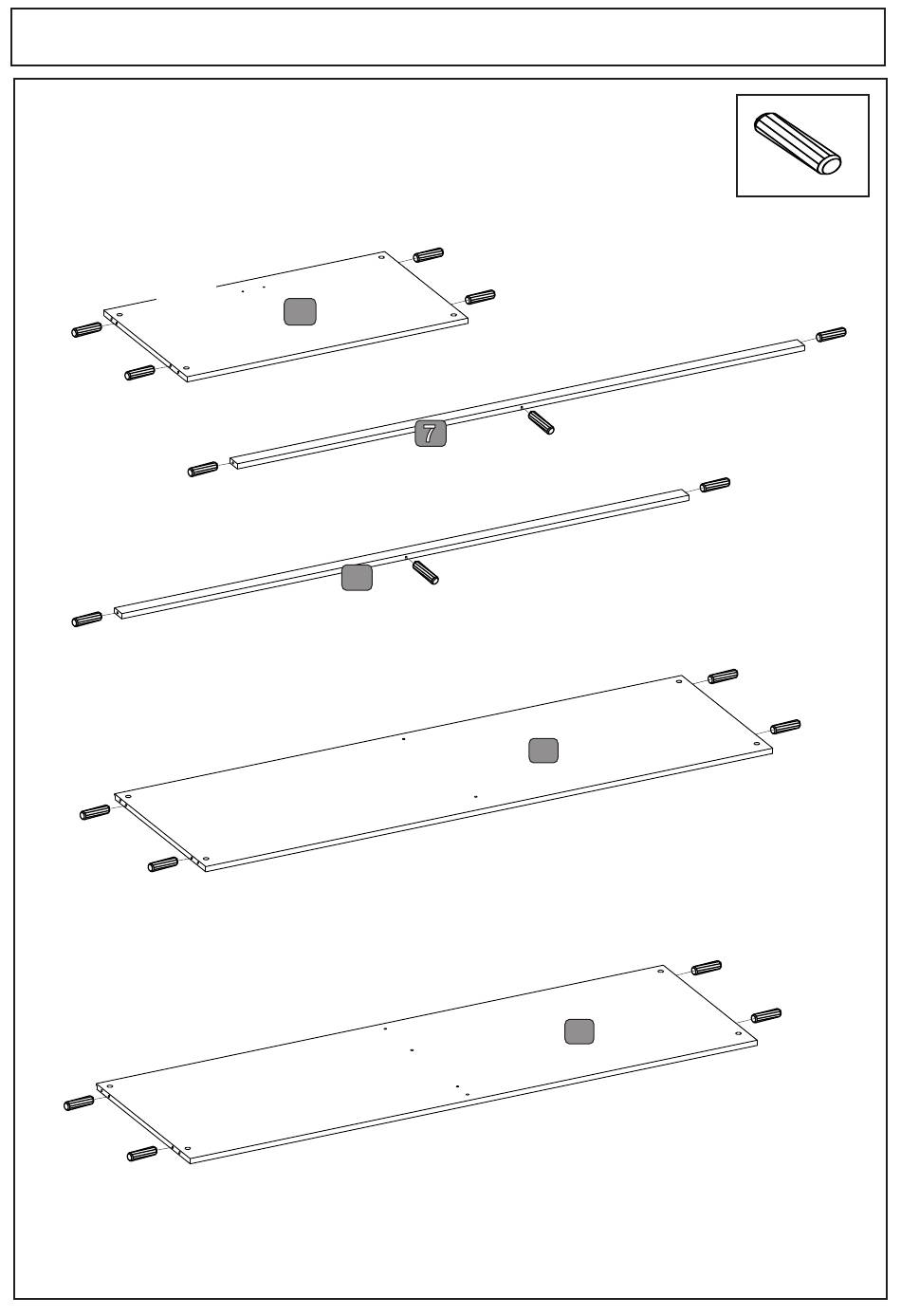 7