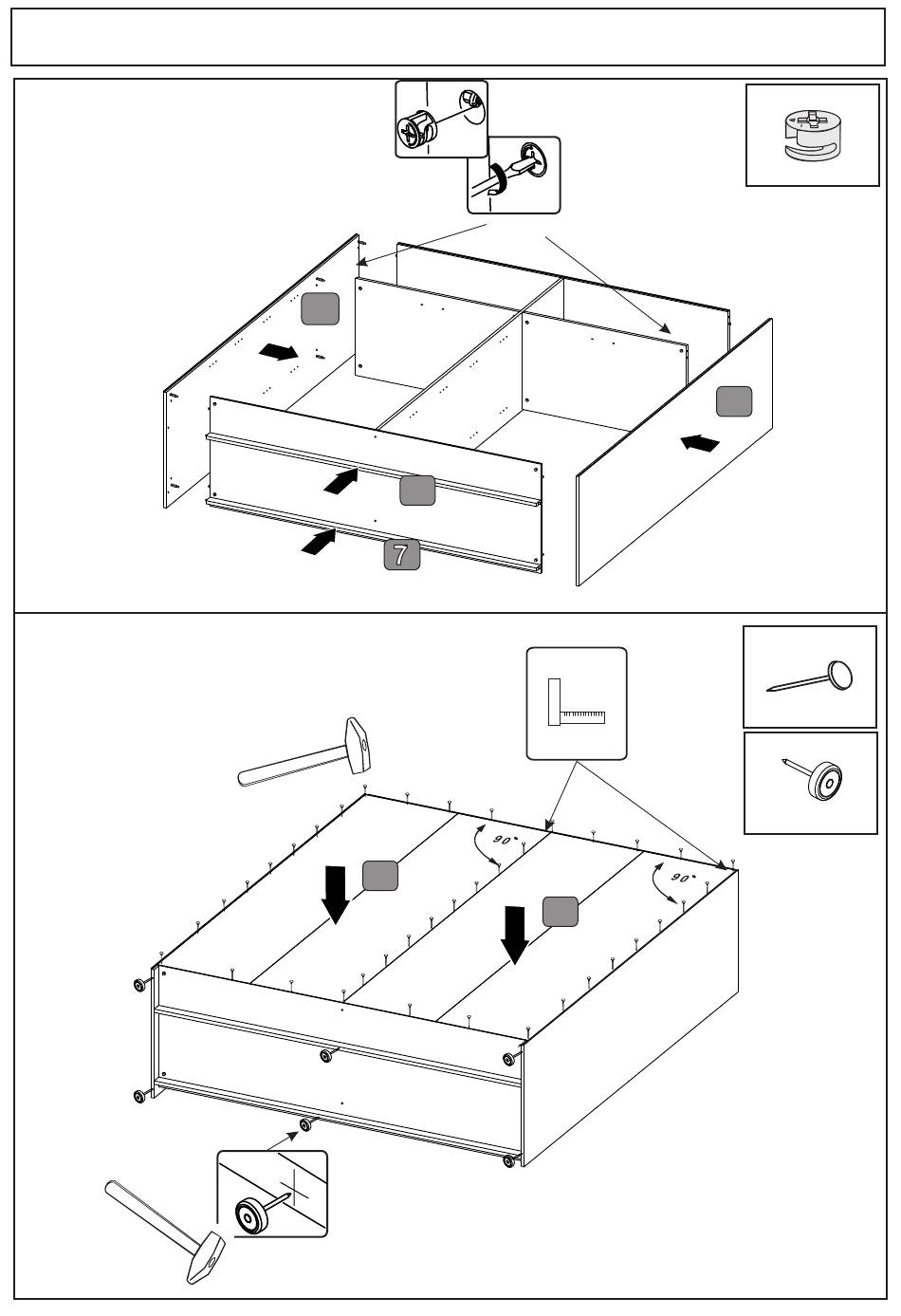 7

90°

90°