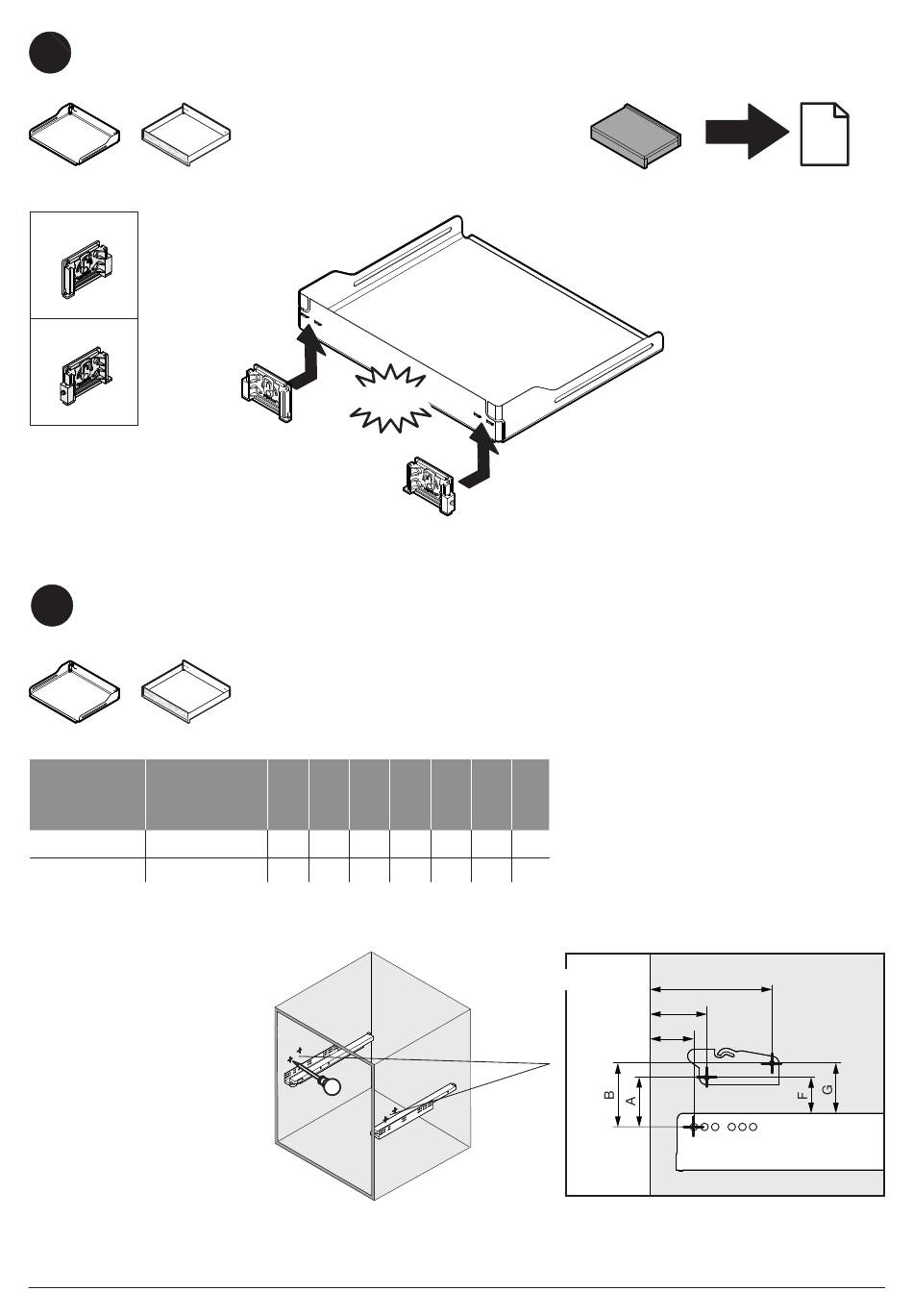 B

A

F

G