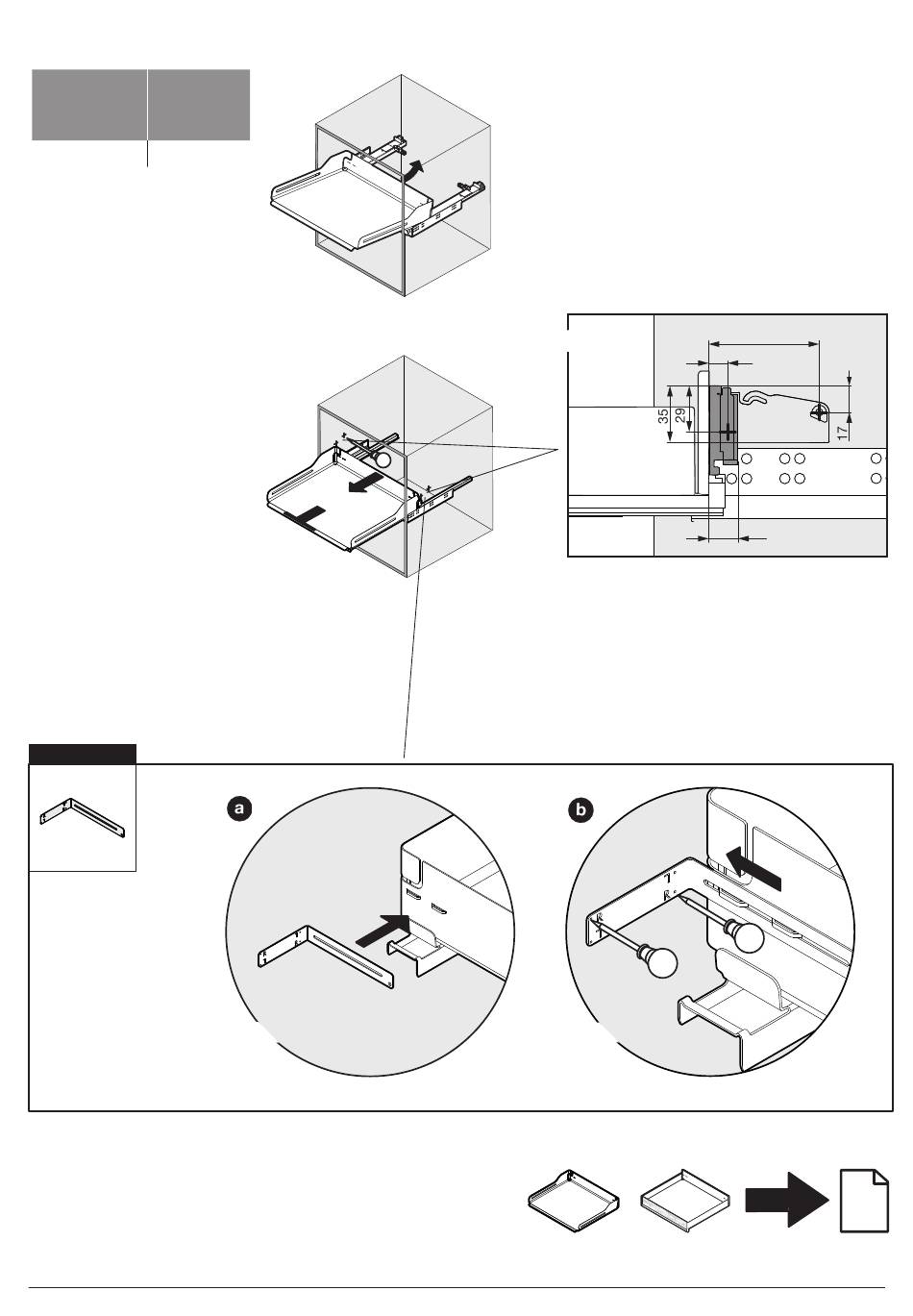 35
29
17
a
b