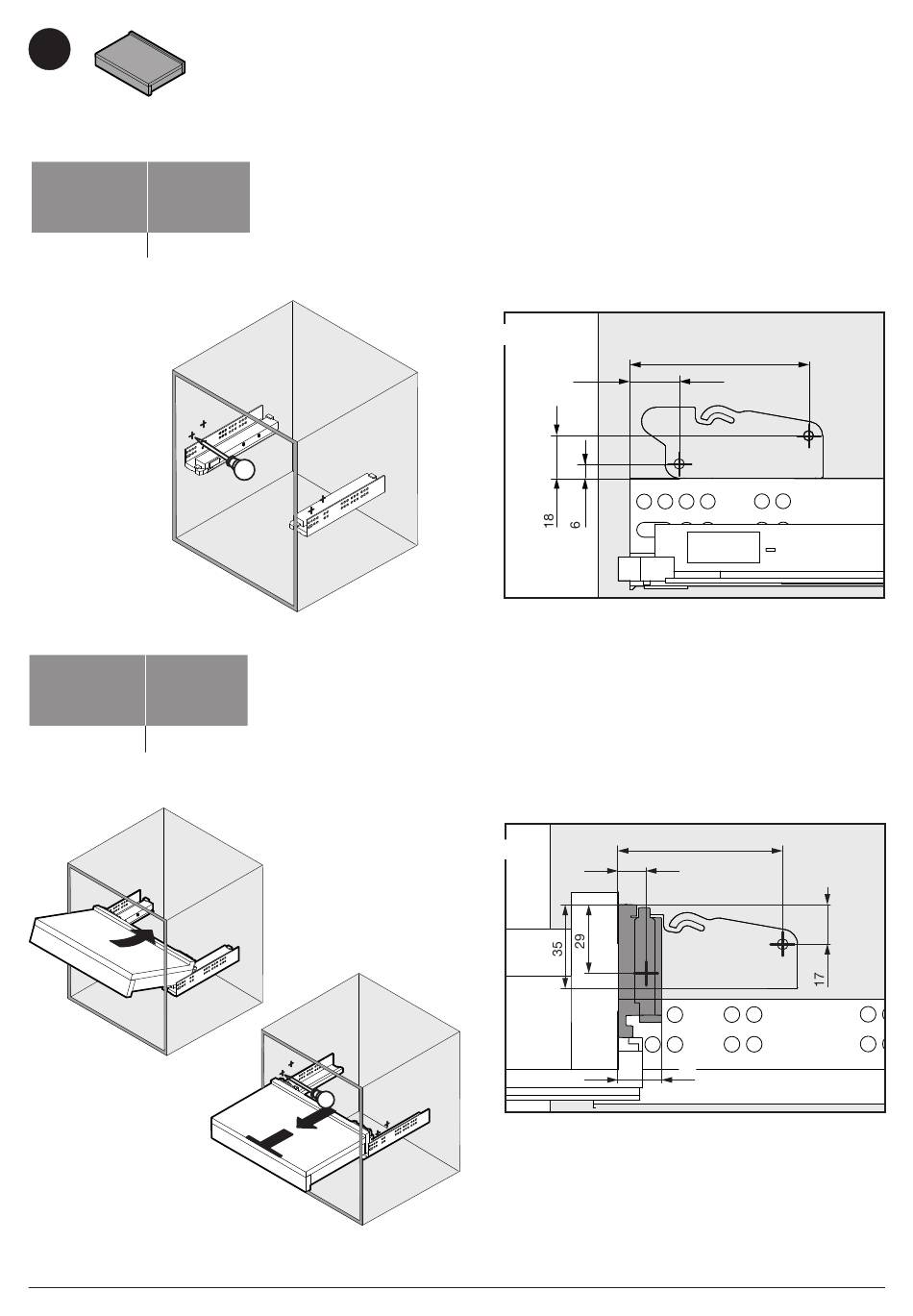 18
6
35
29
17