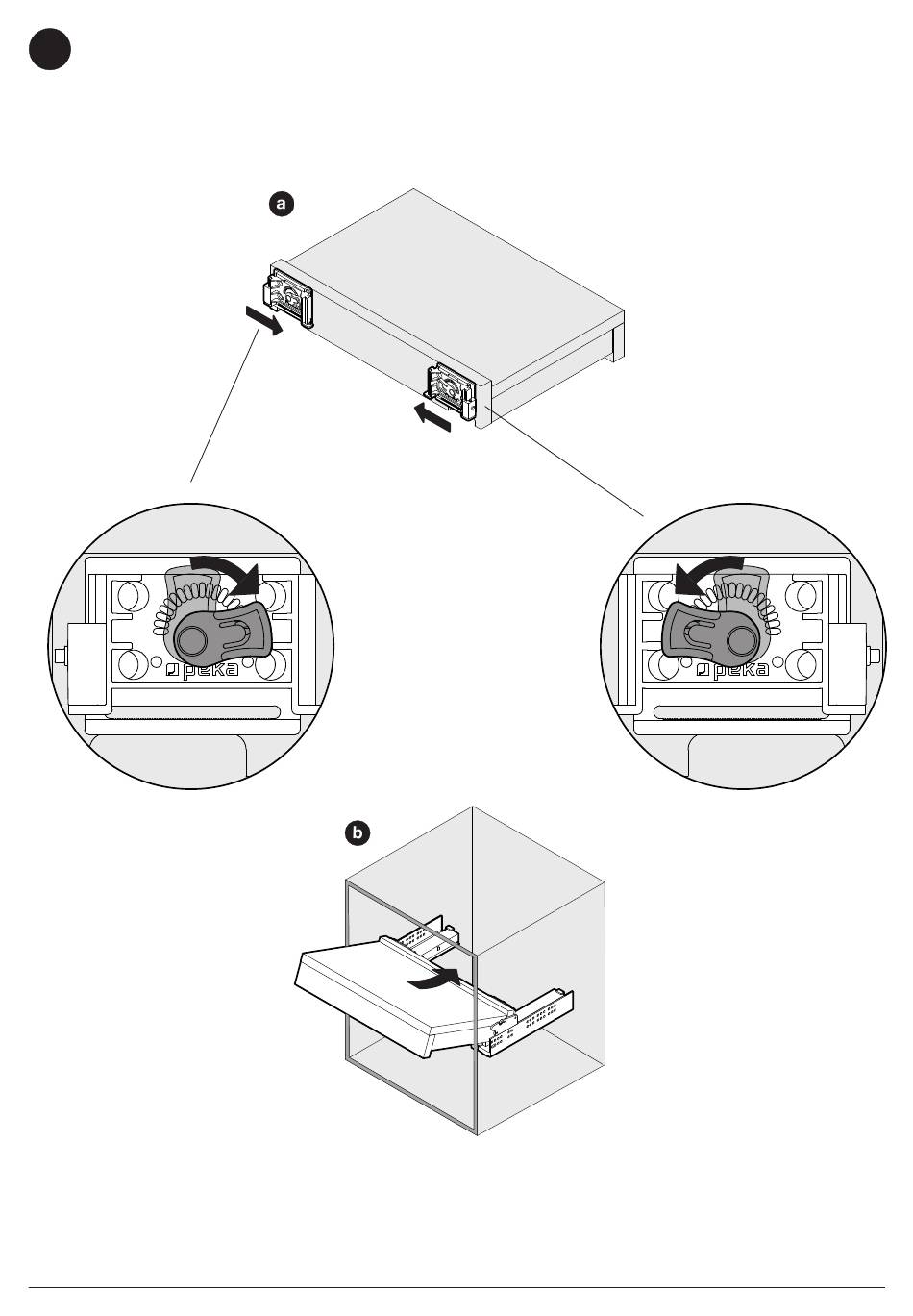 a

peka

peka

b