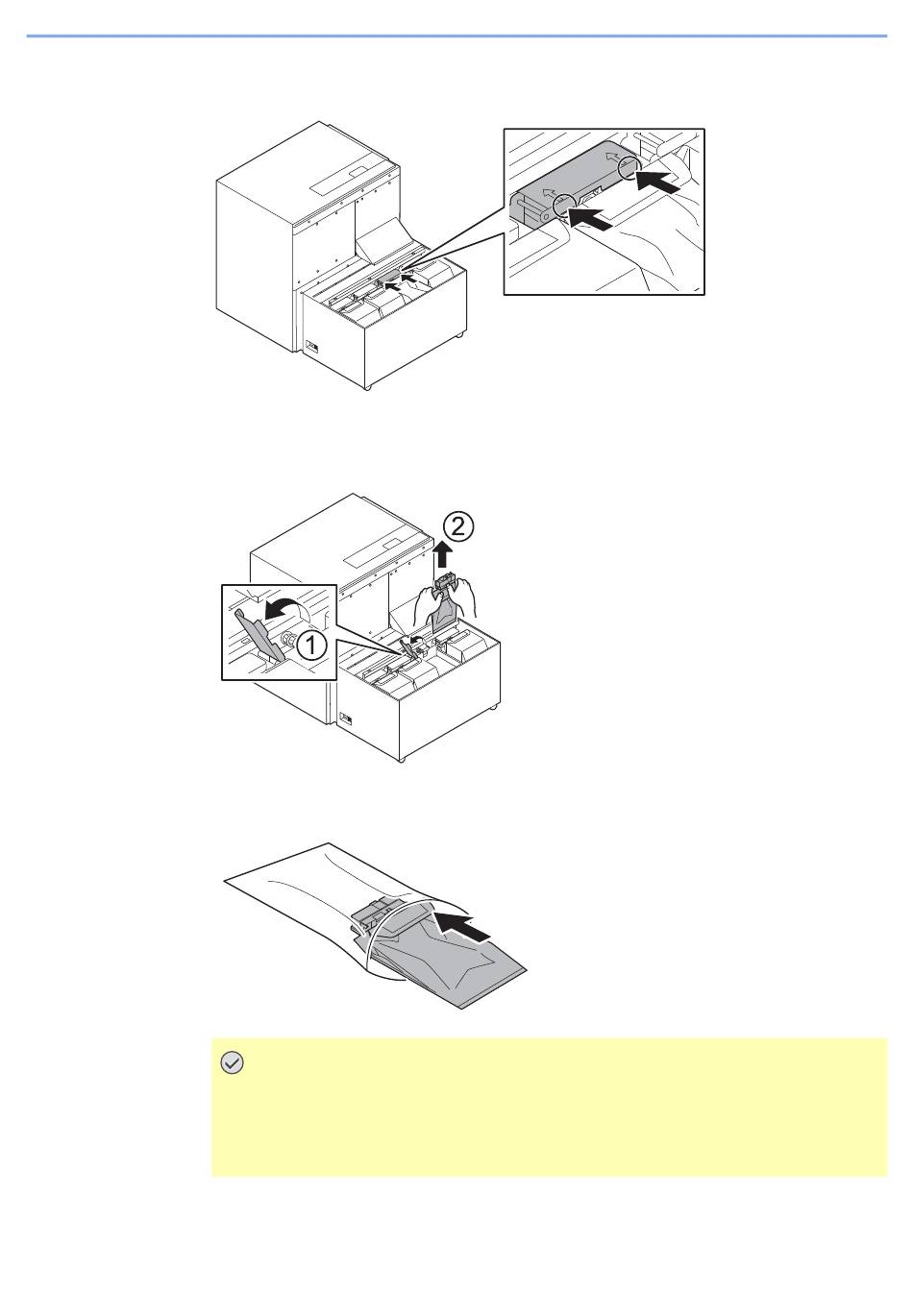 2

1