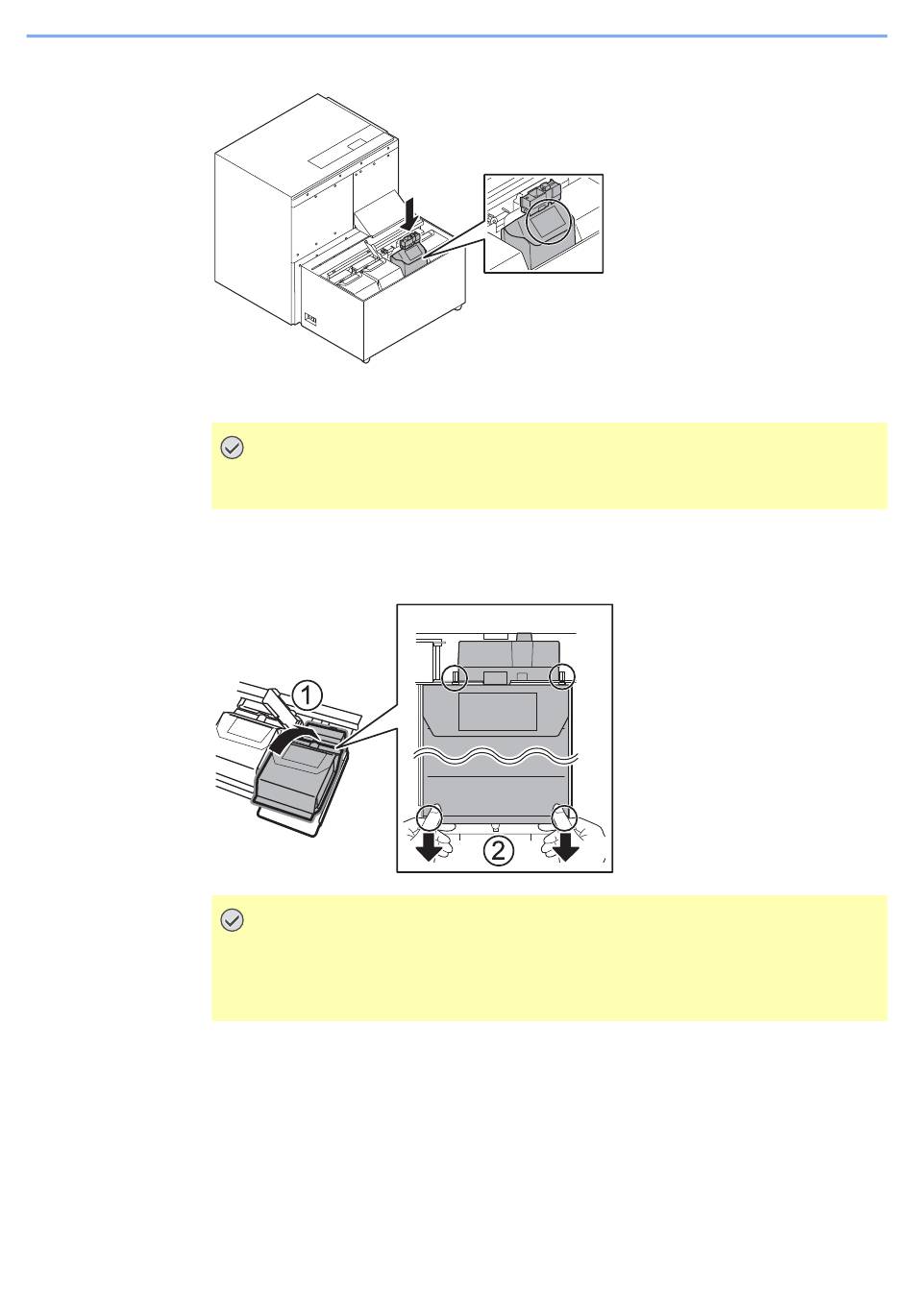 ①

②