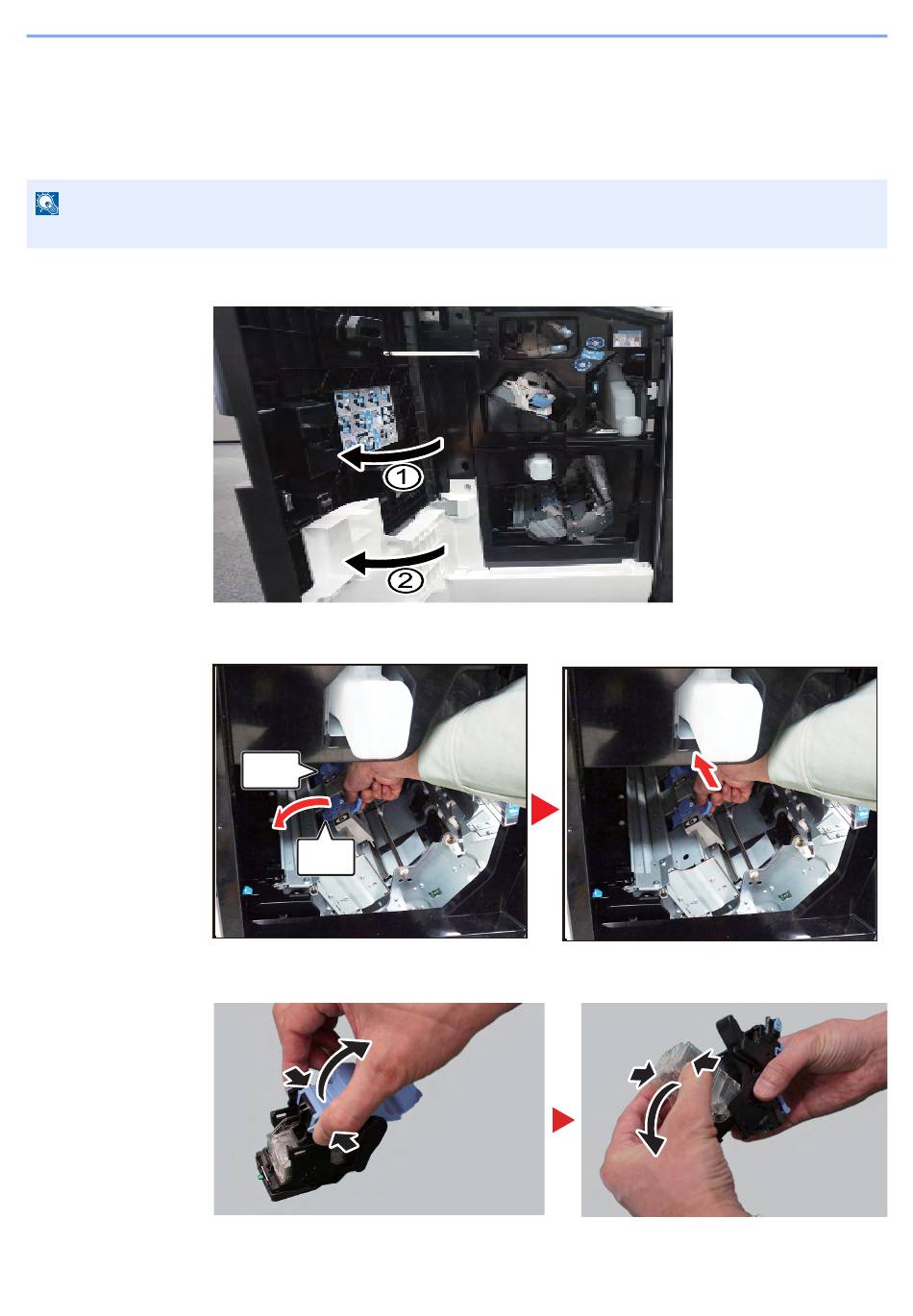 ①
②