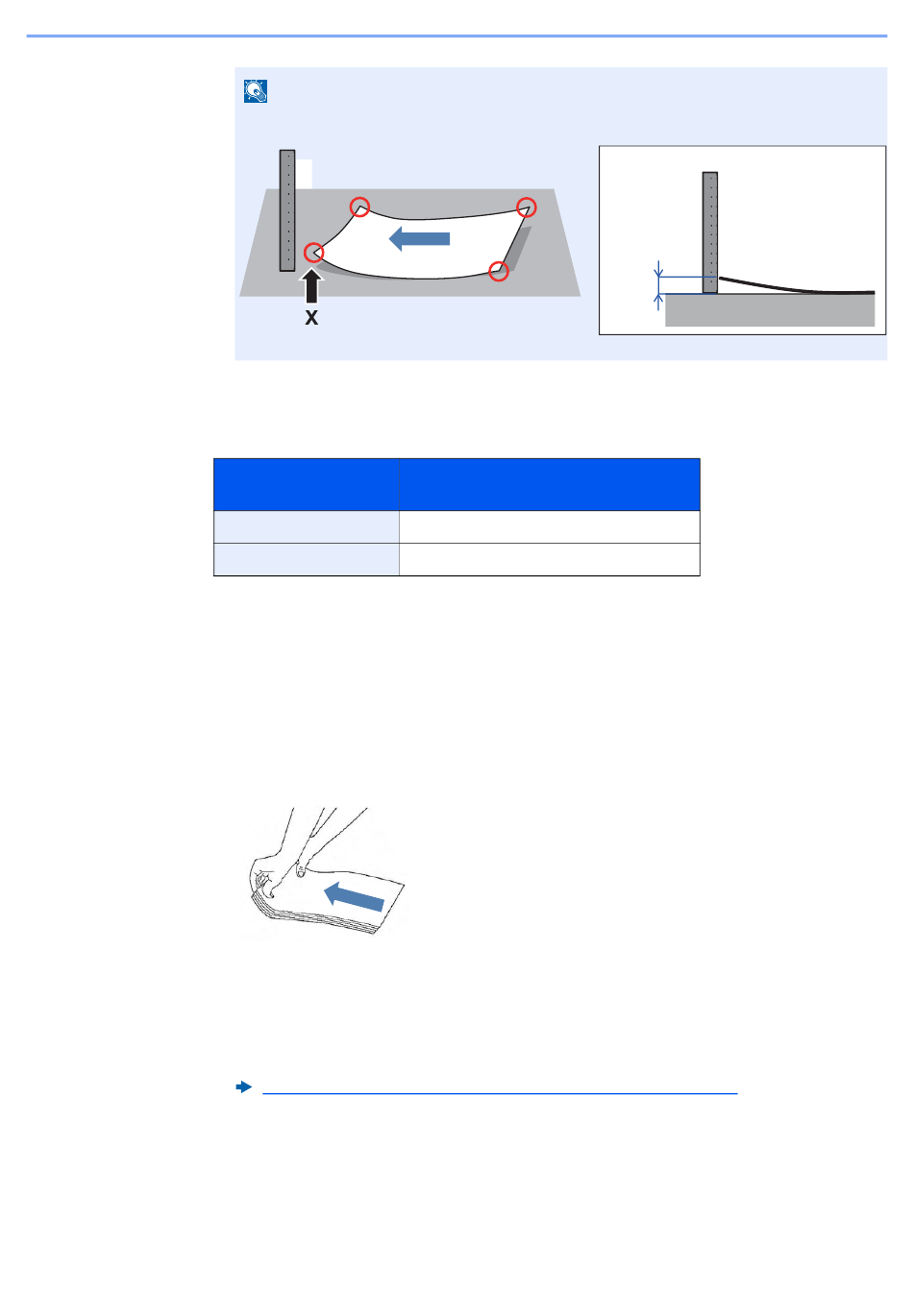 X